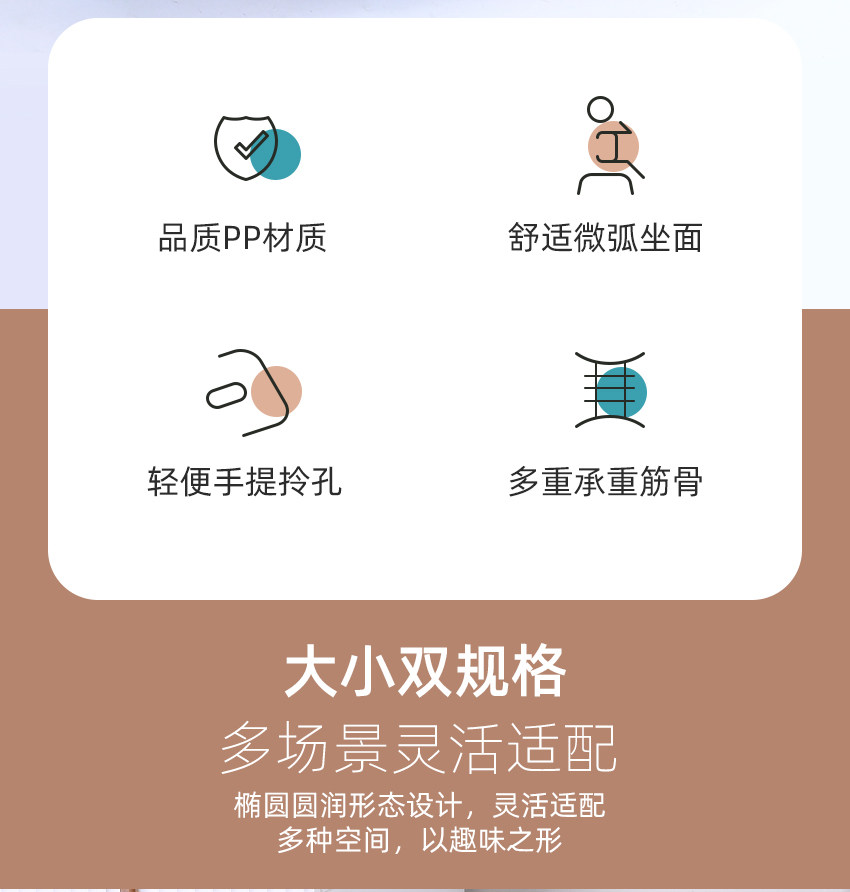 品质PP材质

舒适微弧坐面

轻便手提拎孔

多重承重筋骨

大小双规格

多场景灵活适配

椭圆圆润形态设计，灵活适配
多种空间，以趣味之形