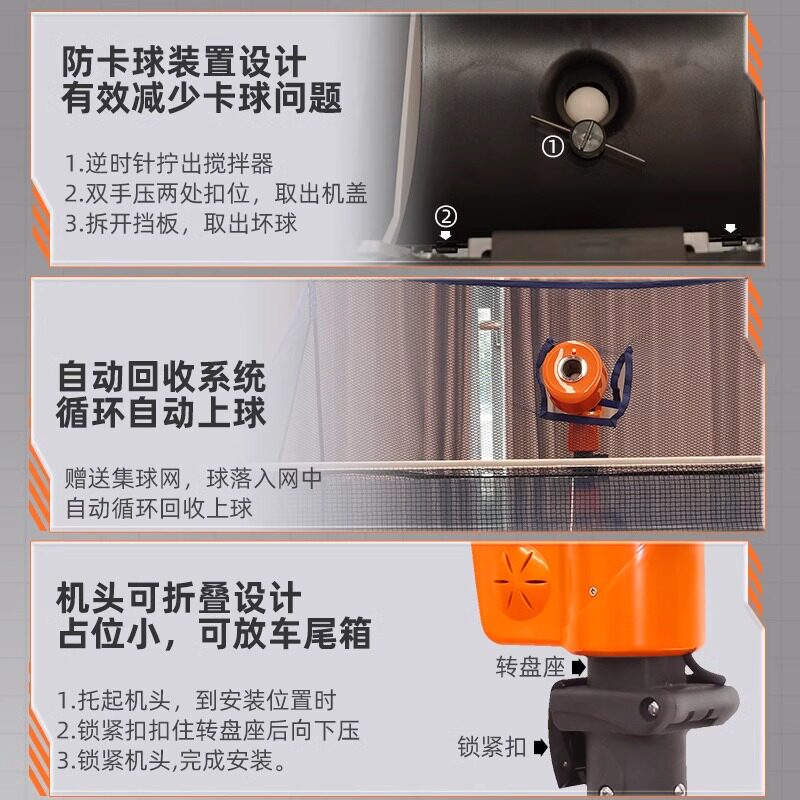 防卡球装置设计
有效减少卡球问题

1.逆时针拧出搅拌器
2.双手压两处扣位，取出机盖
3.拆开挡板，取出坏球

①
②

自动回收系统
循环自动上球

赠送集球网，球落入网中
自动循环回收上球

机头可折叠设计
占位小，可放车尾箱

1.托起机头，到安装位置时
2.锁紧扣扣住转盘座后向下压
3.锁紧机头,完成安装。

转盘座
锁紧扣