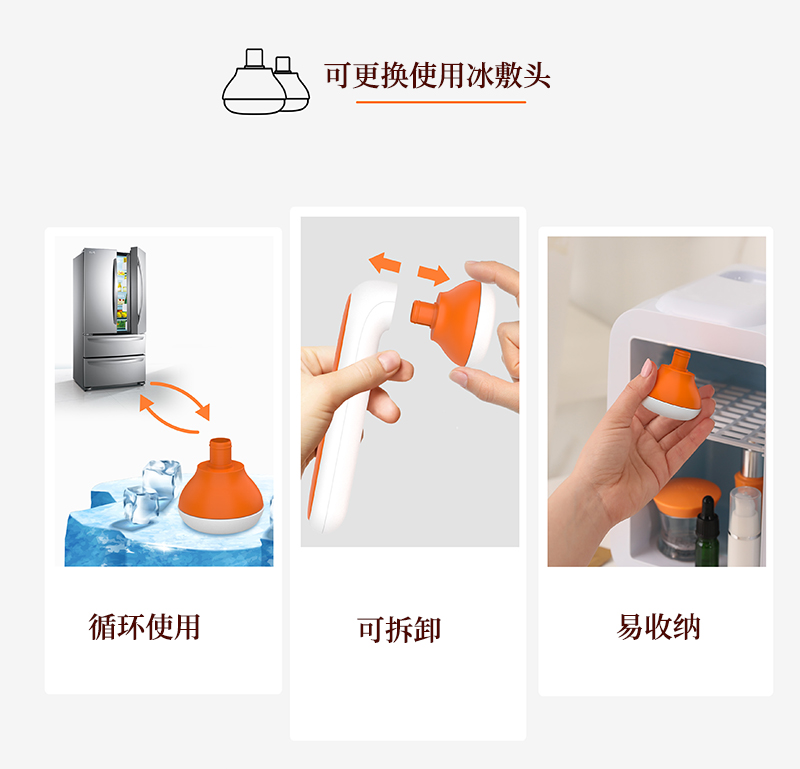 可更换使用冰敷头

循环使用

可拆卸

易收纳