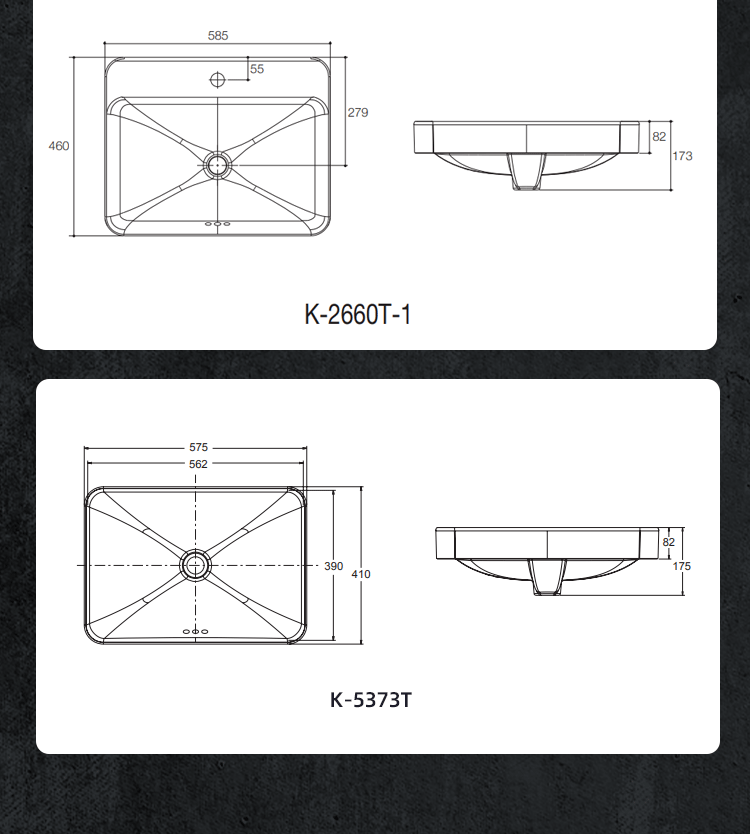 585
55
279
460
82
173
K-2660T-1

575
562
390
410
82
175
K-5373T