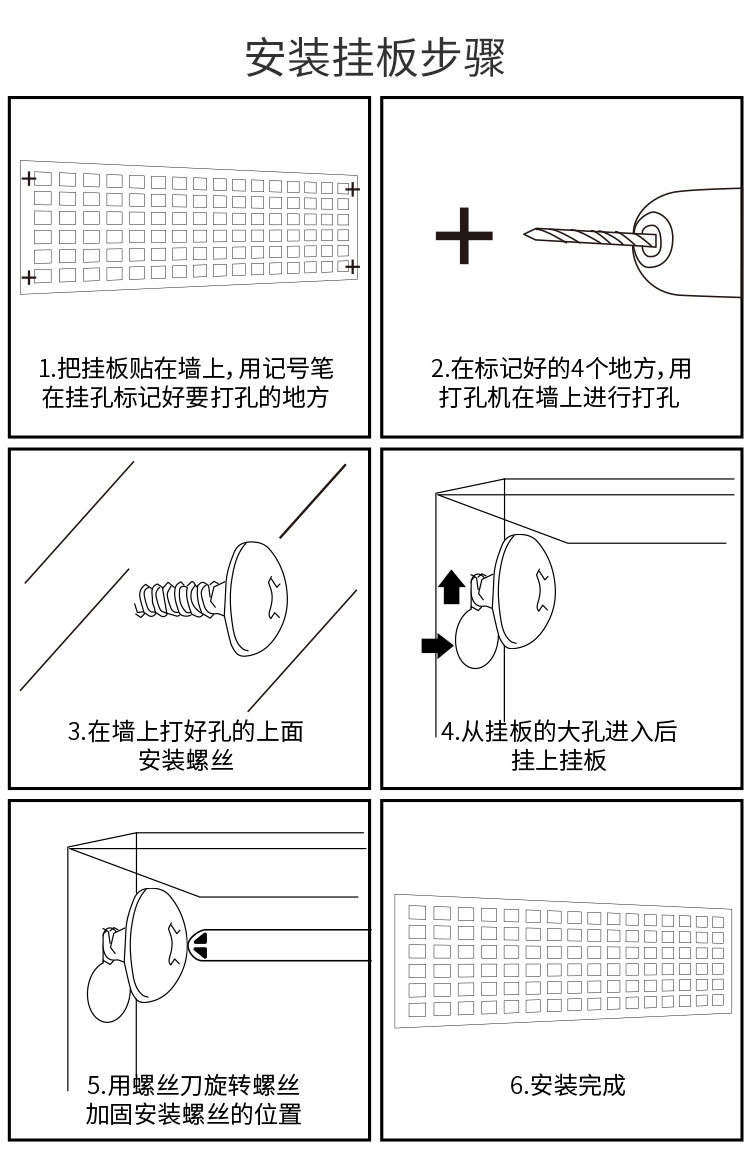 安装挂板步骤

1.把挂板贴在墙上，用记号笔在挂孔标记好要打孔的地方

2.在标记好的4个地方，用打孔机在墙上进行打孔

3.在墙上打好孔的上面安装螺丝

4.从挂板的大孔进入后挂上挂板

5.用螺丝刀旋转螺丝加固安装螺丝的位置

6.安装完成