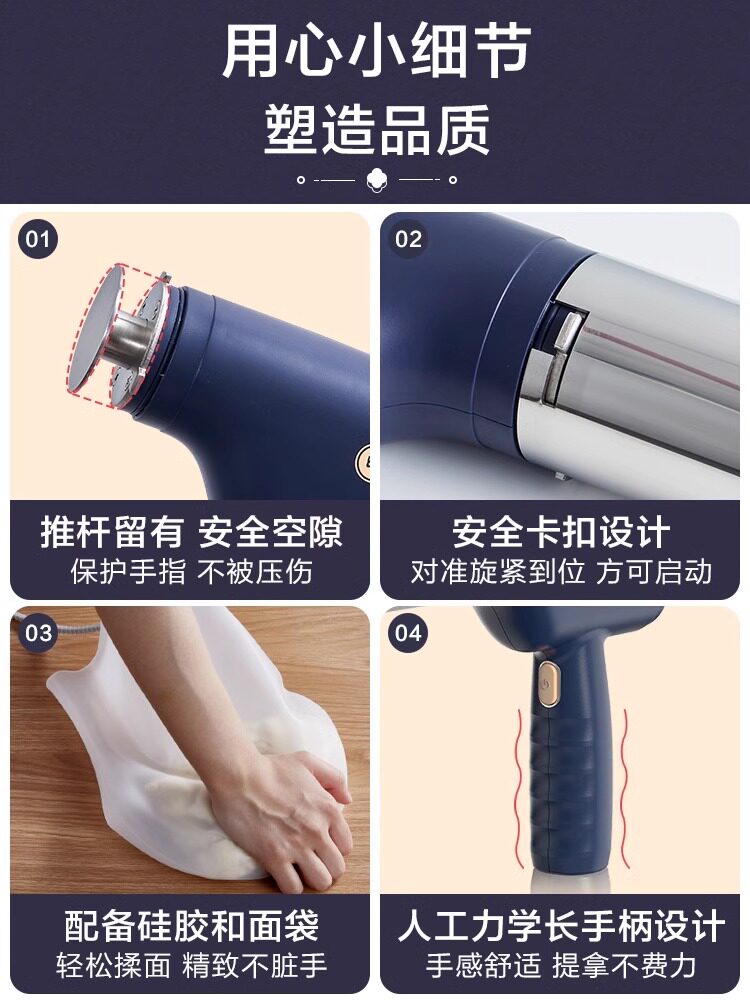 用心小细节
塑造品质

01

推杆留有 安全空隙
保护手指 不被压伤

02

安全卡扣设计
对准旋紧到位 方可启动

03

配备硅胶和面袋
轻松揉面 精致不脏手

04

人工力学长手柄设计
手感舒适 提拿不费力