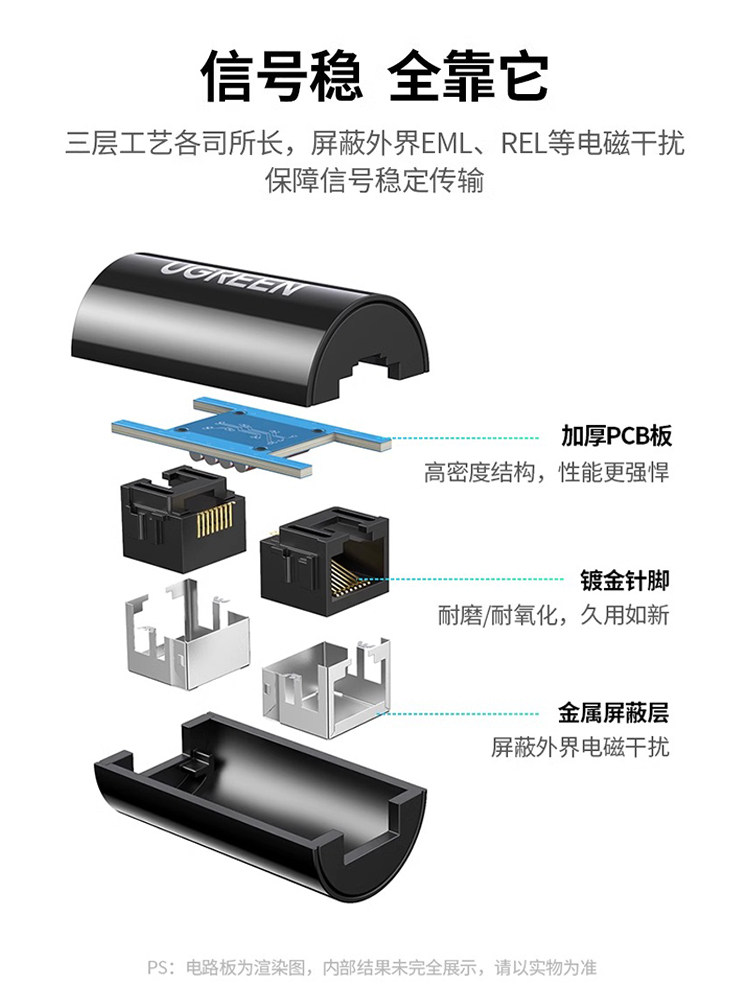 信号稳 全靠它

三层工艺各司所长，屏蔽外界EML、REL等电磁干扰
保障信号稳定传输

UGREEN

加厚PCB板
高密度结构，性能更强悍

镀金针脚
耐磨/耐氧化，久用如新

金属屏蔽层
屏蔽外界电磁干扰

PS：电路板为渲染图，内部结果未完全展示，请以实物为准