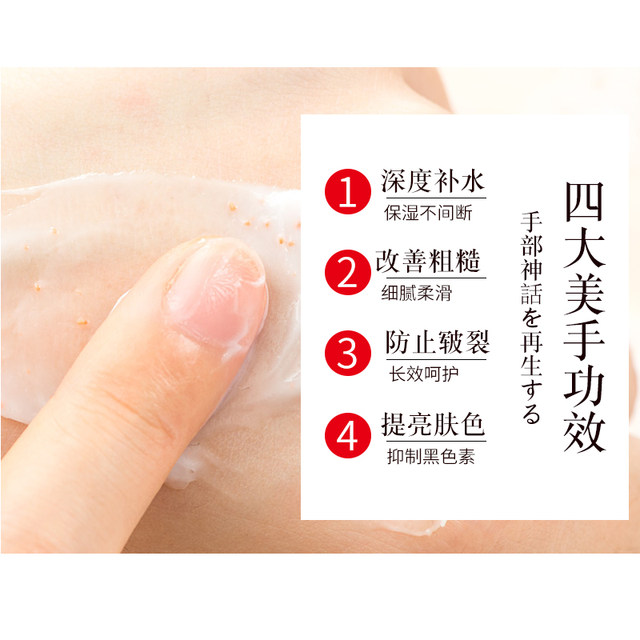 四大美手功效

手部神話を再生する

1 深度补水
保湿不间断

2 改善粗糙
细腻柔滑

3 防止皲裂
长效呵护

4 提亮肤色
抑制黑色素