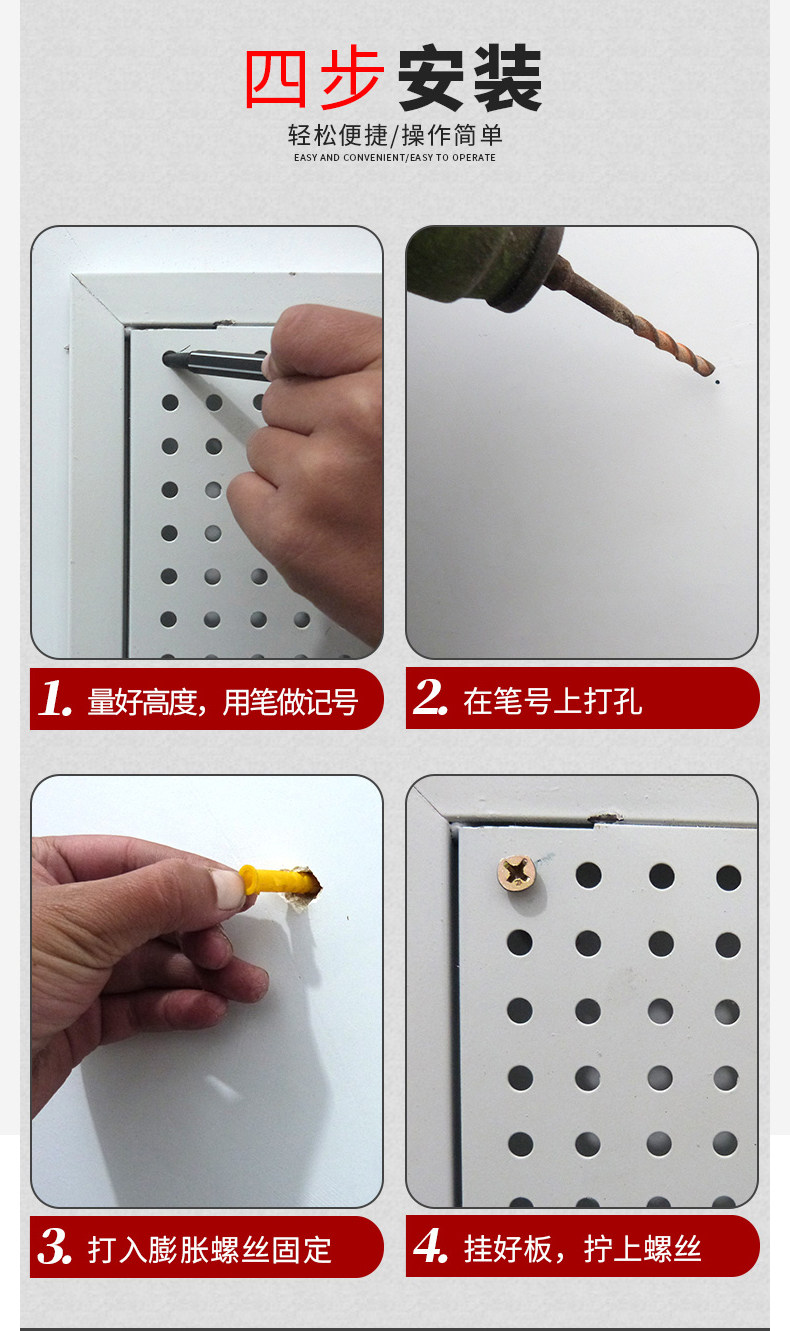 四步安装

轻松便捷/操作简单

EASY AND CONVENIENT/EASY TO OPERATE

1. 量好高度，用笔做记号

2. 在笔号上打孔

3. 打入膨胀螺丝固定

4. 挂好板，拧上螺丝