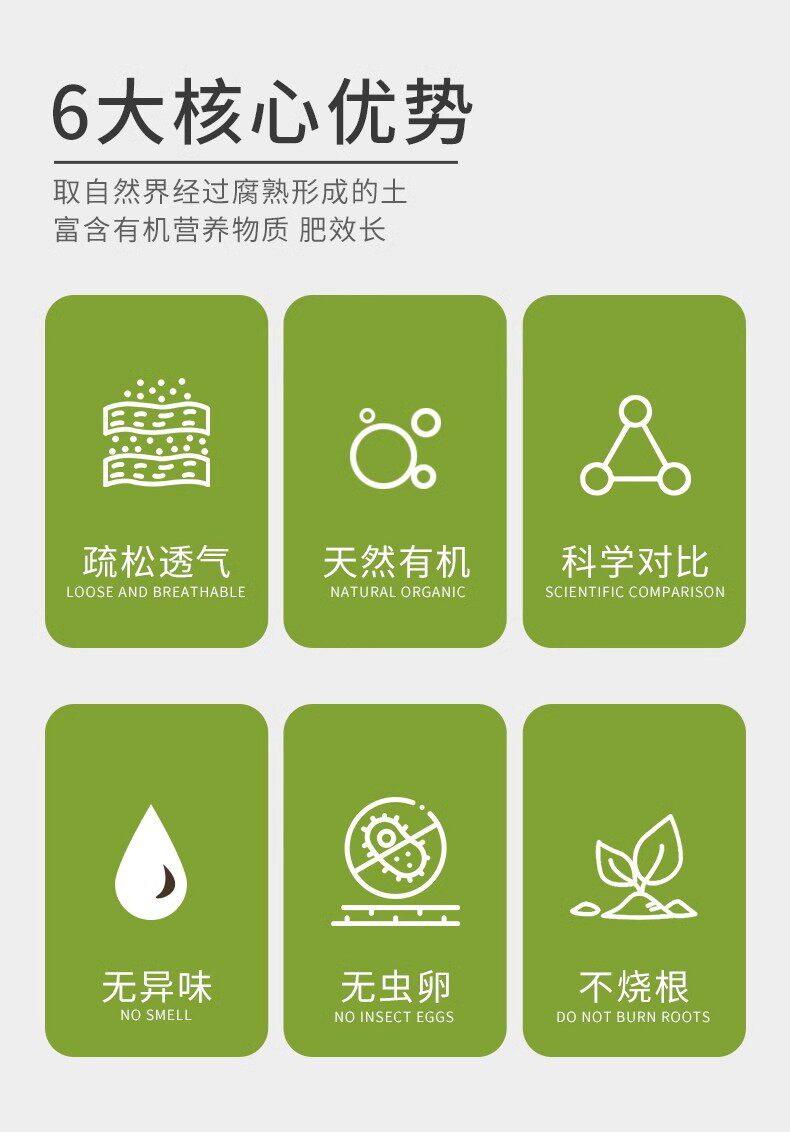 6大核心优势

取自然界经过腐熟形成的土
富含有机营养物质 肥效长

疏松透气
LOOSE AND BREATHABLE

天然有机
NATURAL ORGANIC

科学对比
SCIENTIFIC COMPARISON

无异味
NO SMELL

无虫卵
NO INSECT EGGS

不烧根
DO NOT BURN ROOTS