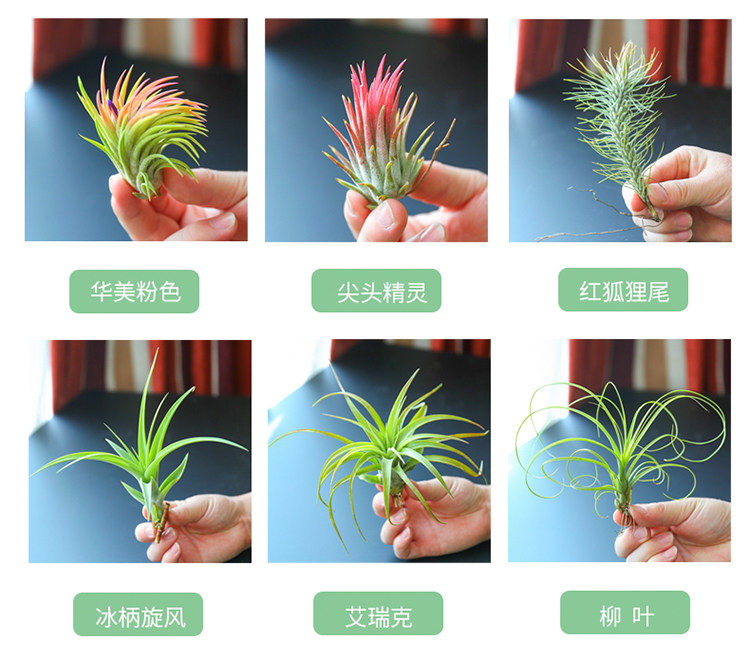 华美粉色

尖头精灵

红狐狸尾

冰柄旋风

艾瑞克

柳 叶