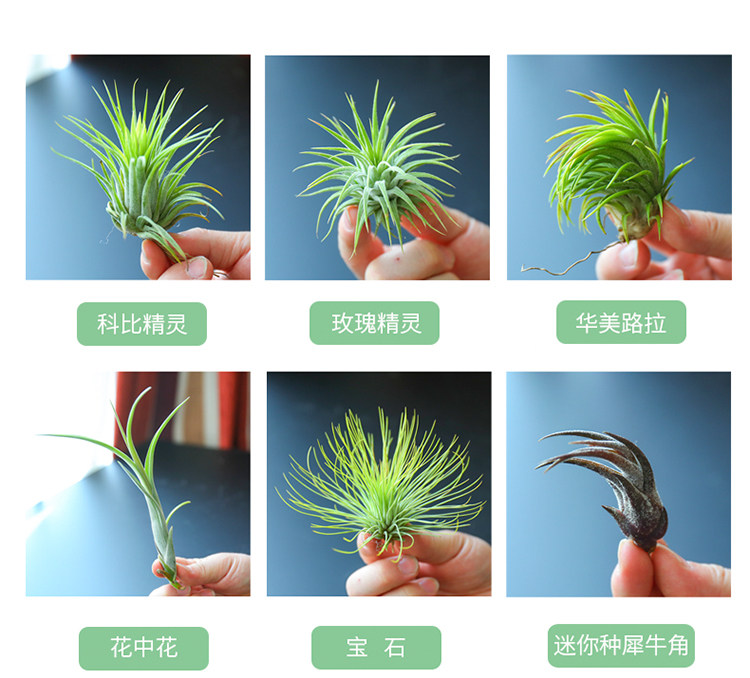 科比精灵

玫瑰精灵

华美路拉

花中花

宝 石

迷你种犀牛角