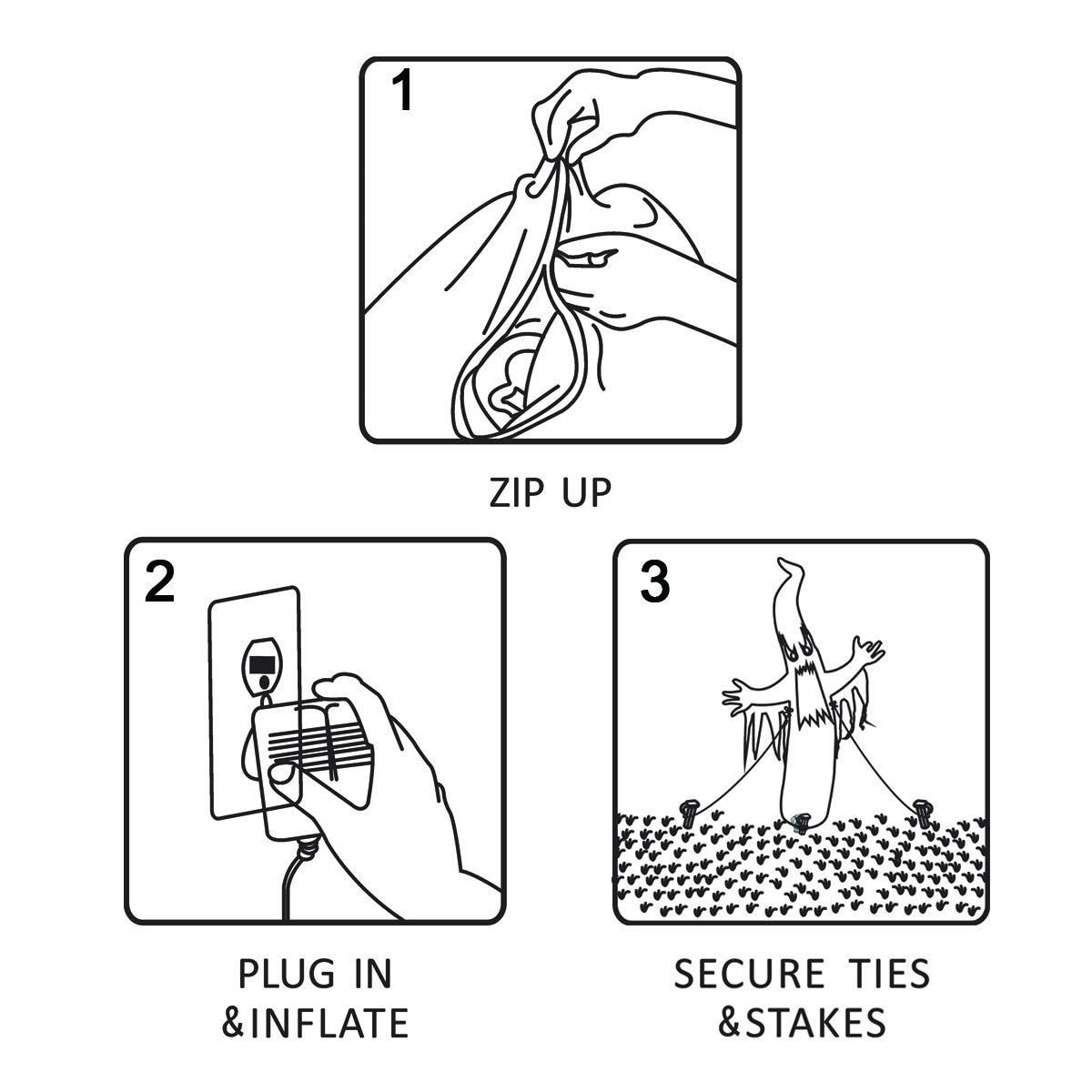 1

ZIP UP

2

PLUG IN
&INFLATE

3

SECURE TIES
&STAKES