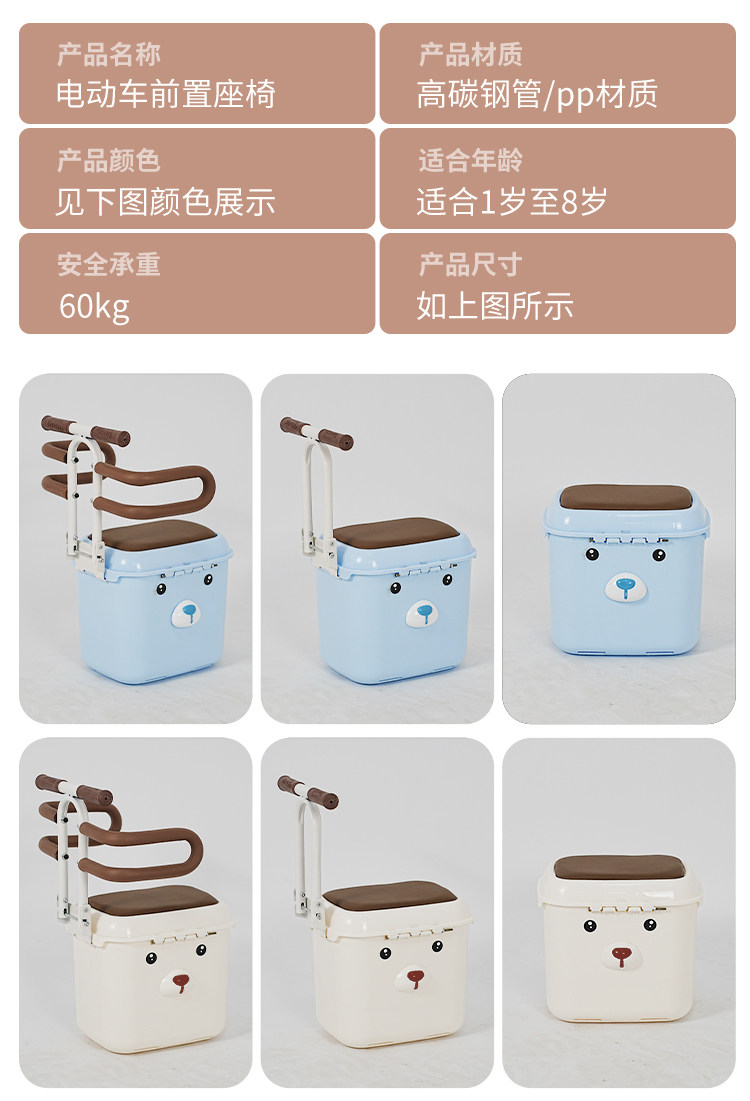 产品名称
电动车前置座椅

产品材质
高碳钢管/pp材质

产品颜色
见下图颜色展示

适合年龄
适合1岁至8岁

安全承重
60kg

产品尺寸
如上图所示