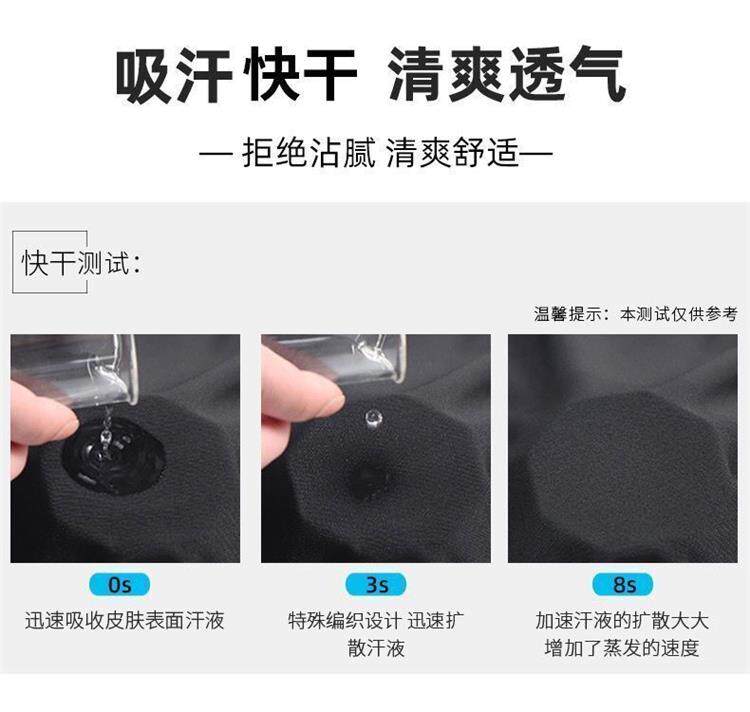 吸汗快干 清爽透气

— 拒绝沾腻 清爽舒适—

快干测试：

温馨提示：本测试仅供参考

0s

迅速吸收皮肤表面汗液

3s

特殊编织设计 迅速扩散汗液

8s

加速汗液的扩散大大增加了蒸发的速度