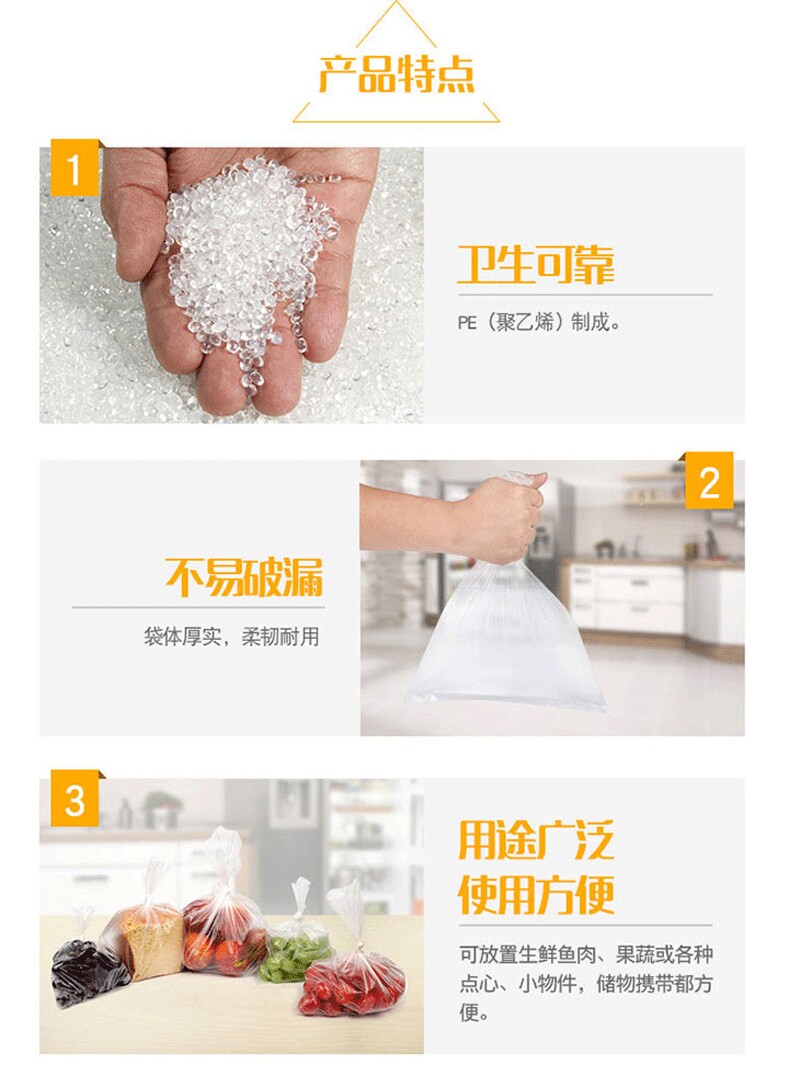 产品特点

1

卫生可靠

PE（聚乙烯）制成。

2

不易破漏

袋体厚实，柔韧耐用

3

用途广泛
使用方便

可放置生鲜鱼肉、果蔬或各种点心、小物件，储物携带都方便。