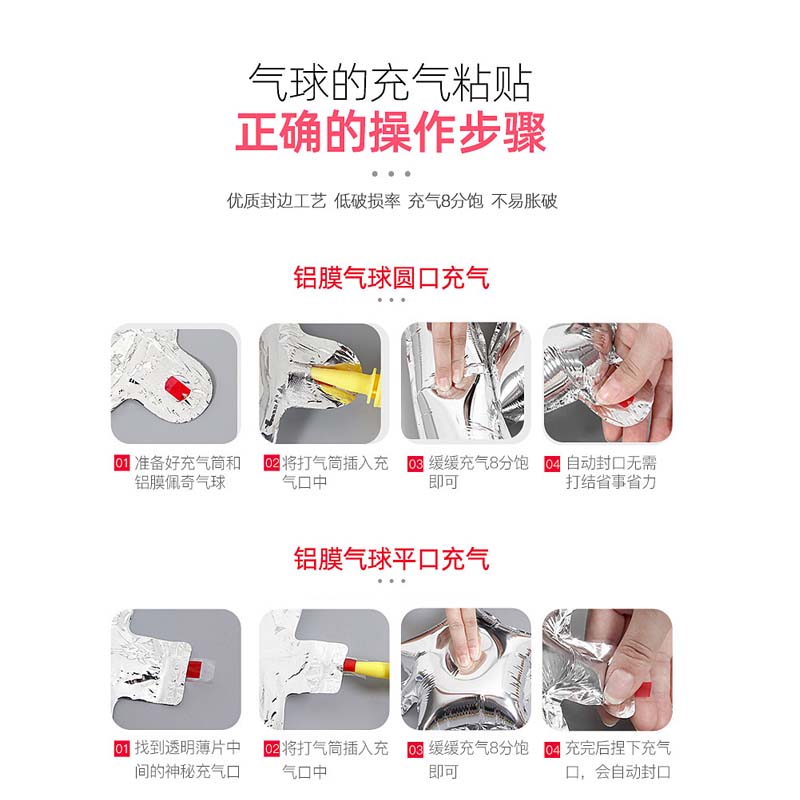 气球的充气粘贴
正确的操作步骤

优质封边工艺 低破损率 充气8分饱 不易胀破

铝膜气球圆口充气

01 准备好充气筒和铝膜佩奇气球

02 将打气筒插入充气口中

03 缓缓充气8分饱即可

04 自动封口无需打结省事省力

铝膜气球平口充气

01 找到透明薄片中间的神秘充气口

02 将打气筒插入充气口中

03 缓缓充气8分饱即可

04 充完后捏下充气口，会自动封口