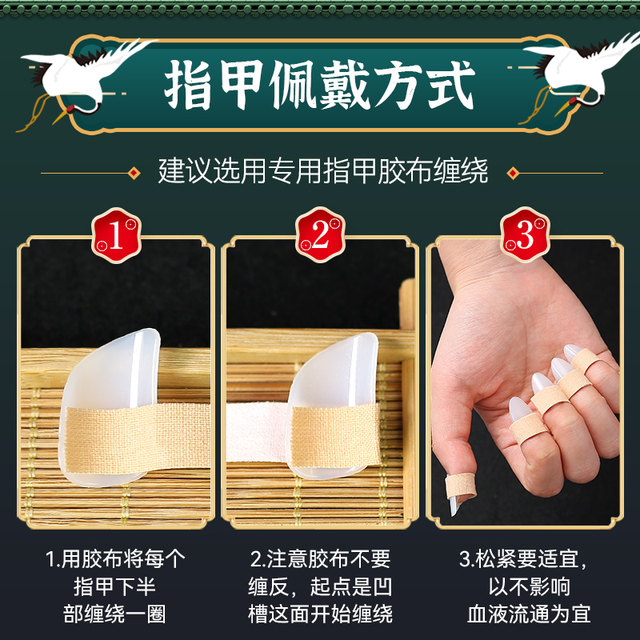 指甲佩戴方式

建议选用专用指甲胶布缠绕

1

2

3

1.用胶布将每个指甲下半部缠绕一圈

2.注意胶布不要缠反，起点是凹槽这面开始缠绕

3.松紧要适宜，以不影响血液流通为宜