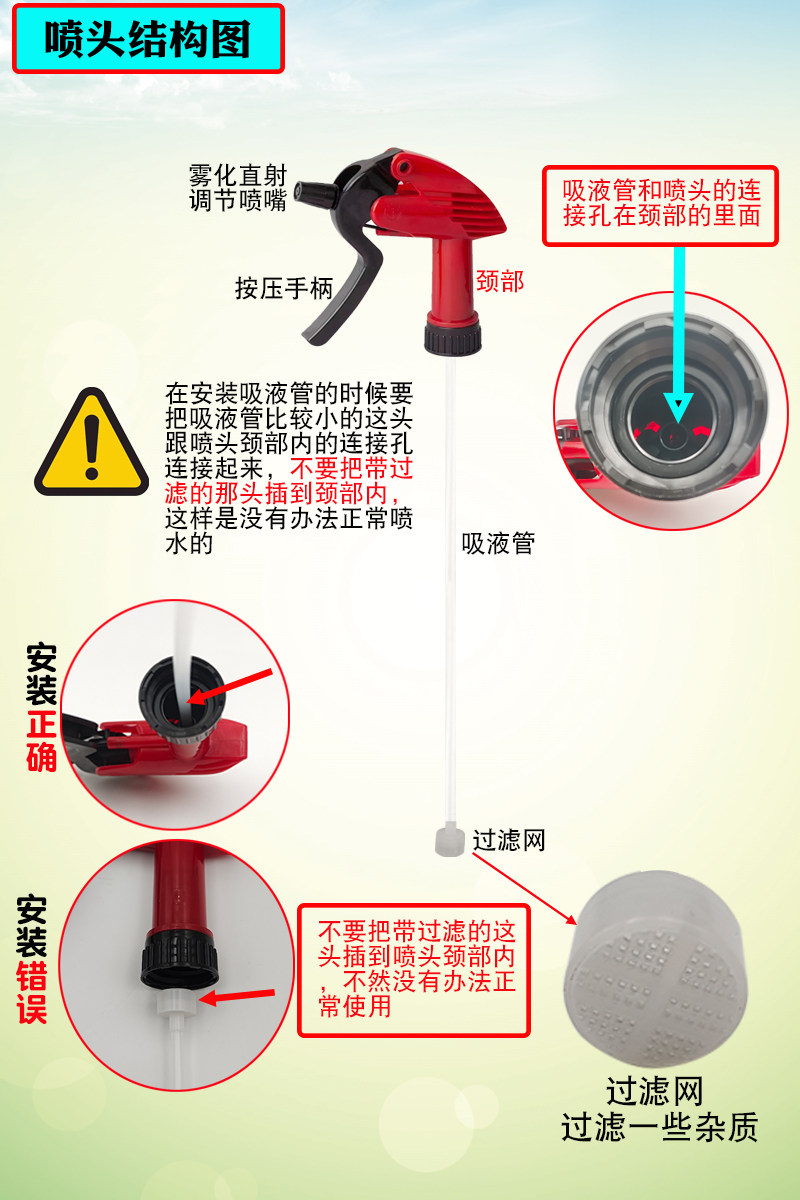 喷头结构图

雾化直射调节喷嘴

按压手柄

颈部

吸液管和喷头的连接孔在颈部的里面

在安装吸液管的时候要把吸液管比较小的这头跟喷头颈部内的连接孔连接起来，不要把带过滤的那头插到颈部内，这样是没有办法正常喷水的

吸液管

安装正确

过滤网

安装错误

不要把带过滤的这头插到喷头颈部内，不然没有办法正常使用

过滤网
过滤一些杂质