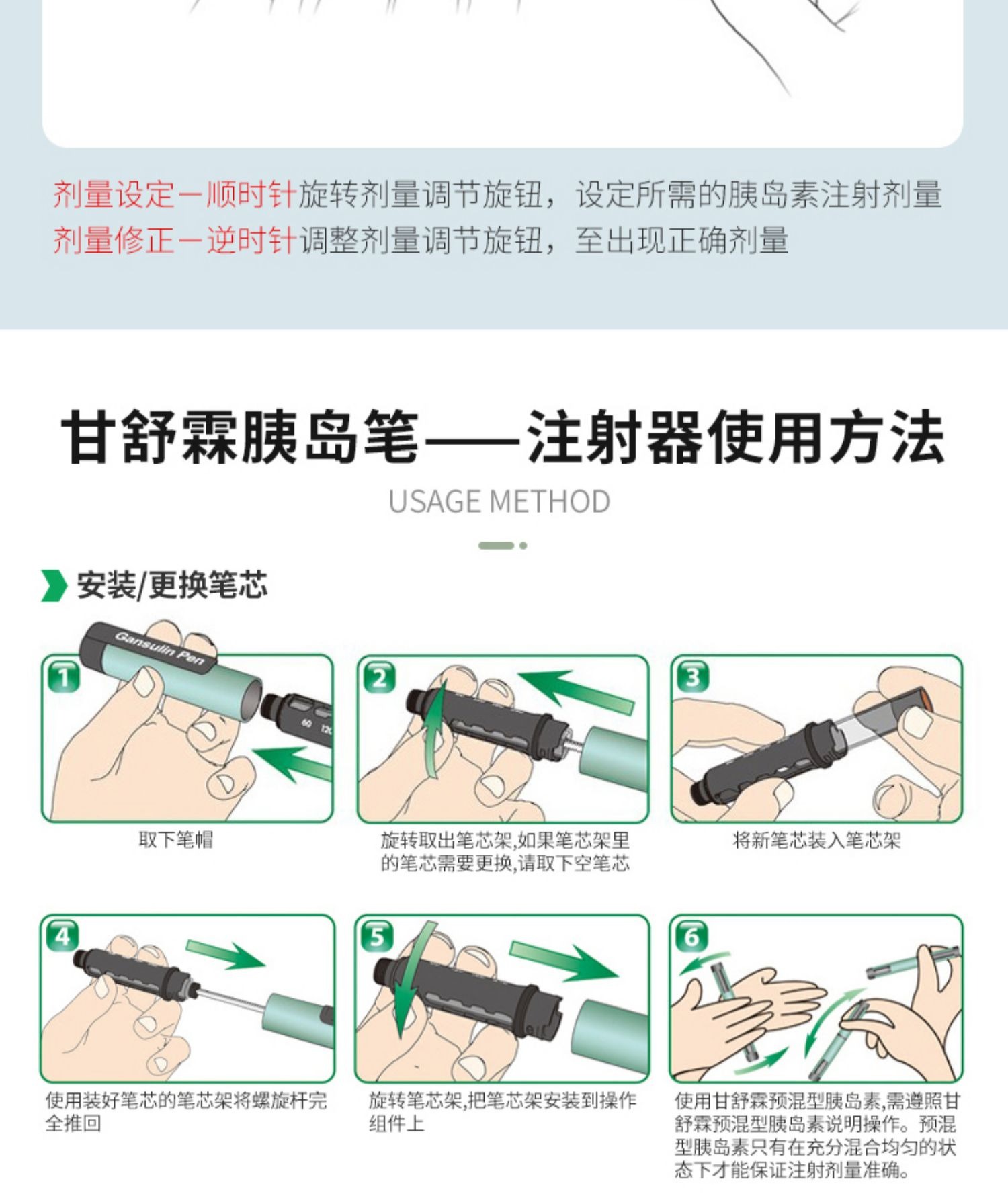 剂量设定一顺时针旋转剂量调节旋钮，设定所需的胰岛素注射剂量
剂量修正一逆时针调整剂量调节旋钮，至出现正确剂量

甘舒霖胰岛笔——注射器使用方法
USAGE METHOD

安装/更换笔芯

1
Gansulin Pen
60 120
取下笔帽

2
旋转取出笔芯架,如果笔芯架里的笔芯需要更换,请取下空笔芯

3
将新笔芯装入笔芯架

4
使用装好笔芯的笔芯架将螺旋杆完全推回

5
旋转笔芯架,把笔芯架安装到操作组件上

6
使用甘舒霖预混型胰岛素,需遵照甘舒霖预混型胰岛素说明操作。预混型胰岛素只有在充分混合均匀的状态下才能保证注射剂量准确。