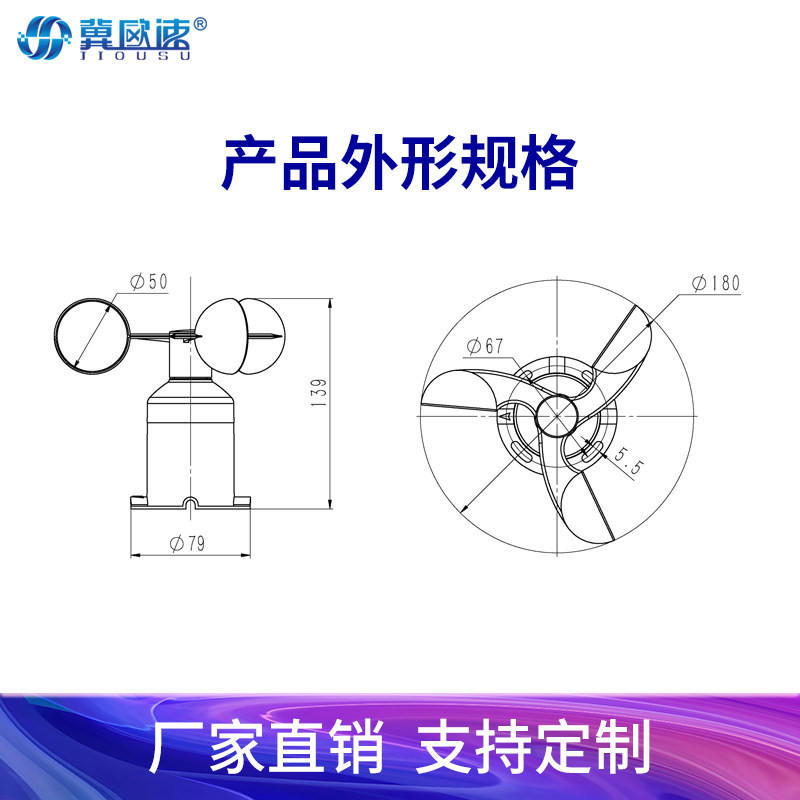 冀欧速®
JIOUSU

产品外形规格

$\phi 50$

139

$\phi 79$

$\phi 180$

$\phi 67$

5.5

厂家直销 支持定制