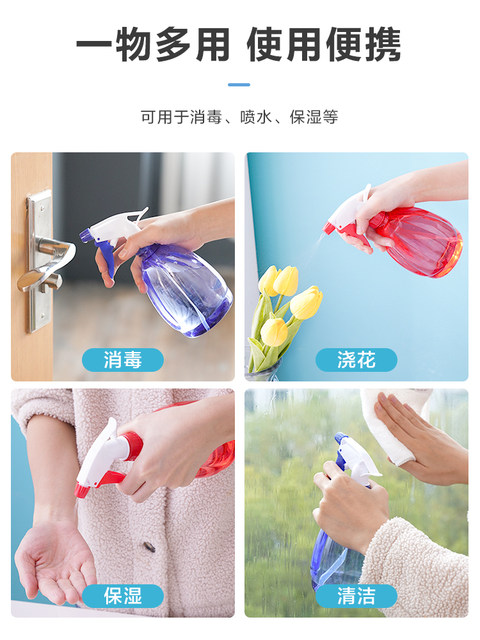 一物多用 使用便携

可用于消毒、喷水、保湿等

消毒

浇花

保湿

清洁