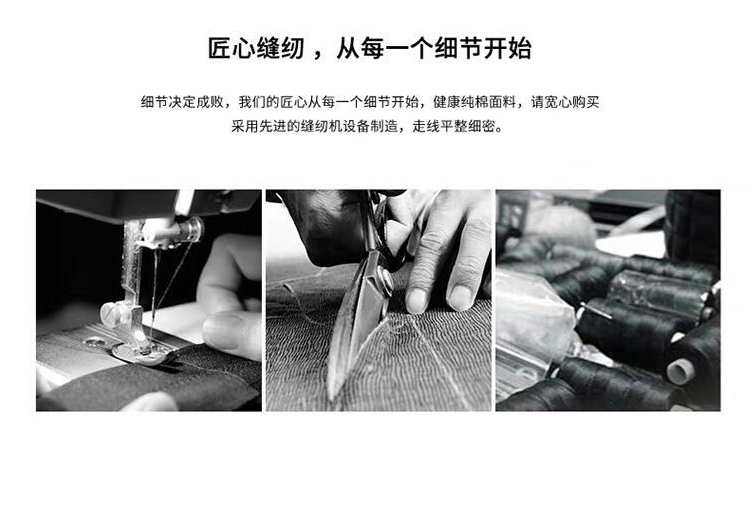 匠心缝纫，从每一个细节开始

细节决定成败，我们的匠心从每一个细节开始，健康纯棉面料，请宽心购买
采用先进的缝纫机设备制造，走线平整细密。