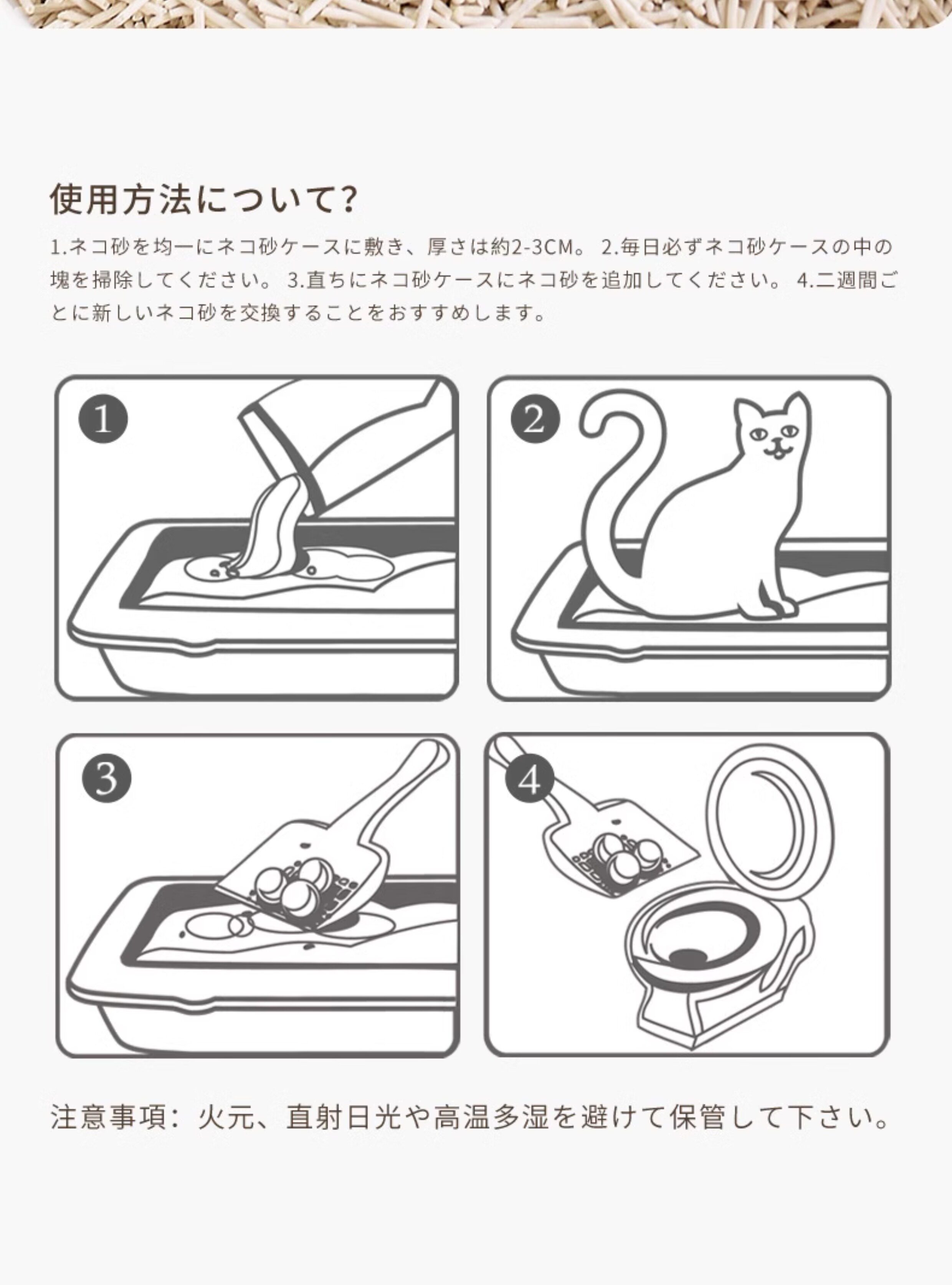 使用方法について?

1.ネコ砂を均一にネコ砂ケースに敷き、厚さは約2-3CM。 2.毎日必ずネコ砂ケースの中の塊を掃除してください。 3.直ちにネコ砂ケースにネコ砂を追加してください。 4.二週間ごとに新しいネコ砂を交換することをおすすめします。

1

2

3

4

注意事項：火元、直射日光や高温多湿を避けて保管して下さい。