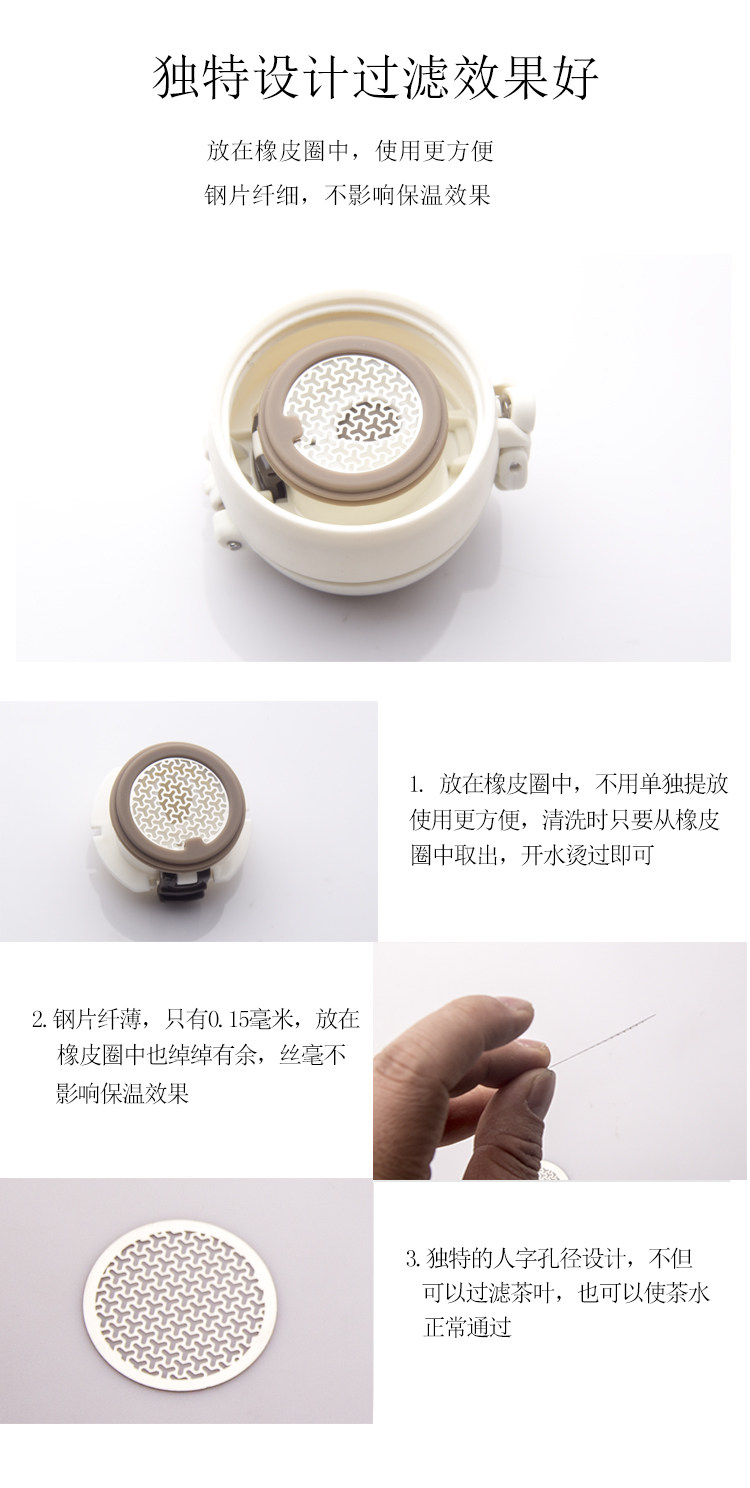 独特设计过滤效果好

放在橡皮圈中，使用更方便
钢片纤细，不影响保温效果

1. 放在橡皮圈中，不用单独提放使用更方便，清洗时只要从橡皮圈中取出，开水烫过即可

2. 钢片纤薄，只有0.15毫米，放在橡皮圈中也绰绰有余，丝毫不影响保温效果

3. 独特的人字孔径设计，不但可以过滤茶叶，也可以使茶水正常通过