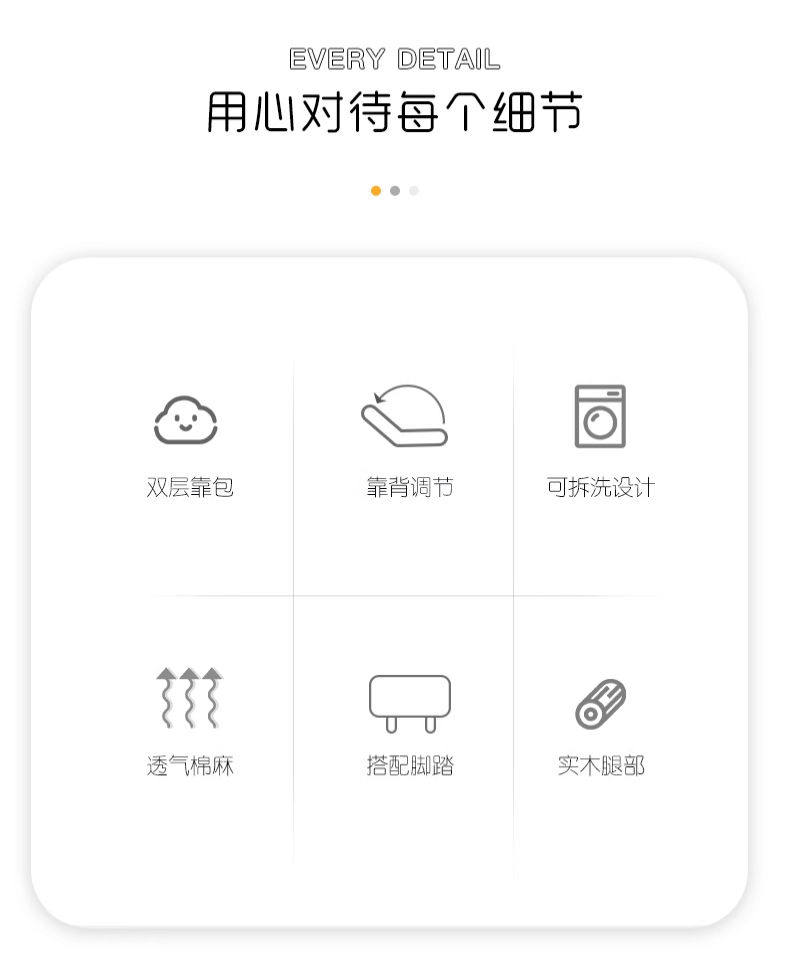 EVERY DETAIL
用心对待每个细节

双层靠包

靠背调节

可拆洗设计

透气棉麻

搭配脚踏

实木腿部