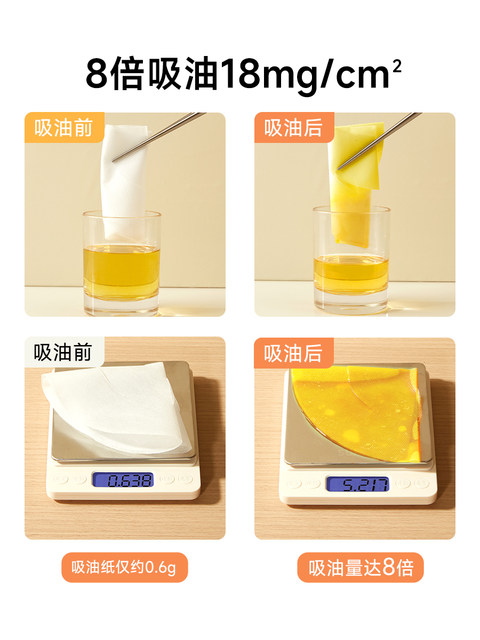 8倍吸油18mg/cm$^2$

吸油前

吸油后

吸油前

0.638

吸油后

5.217

吸油纸仅约0.6g

吸油量达8倍