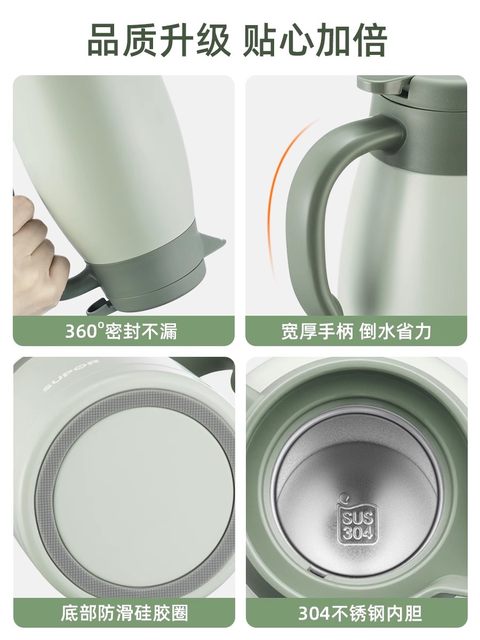 品质升级 贴心加倍

360°密封不漏

宽厚手柄 倒水省力

SUPOR

底部防滑硅胶圈

SUS 304

304不锈钢内胆