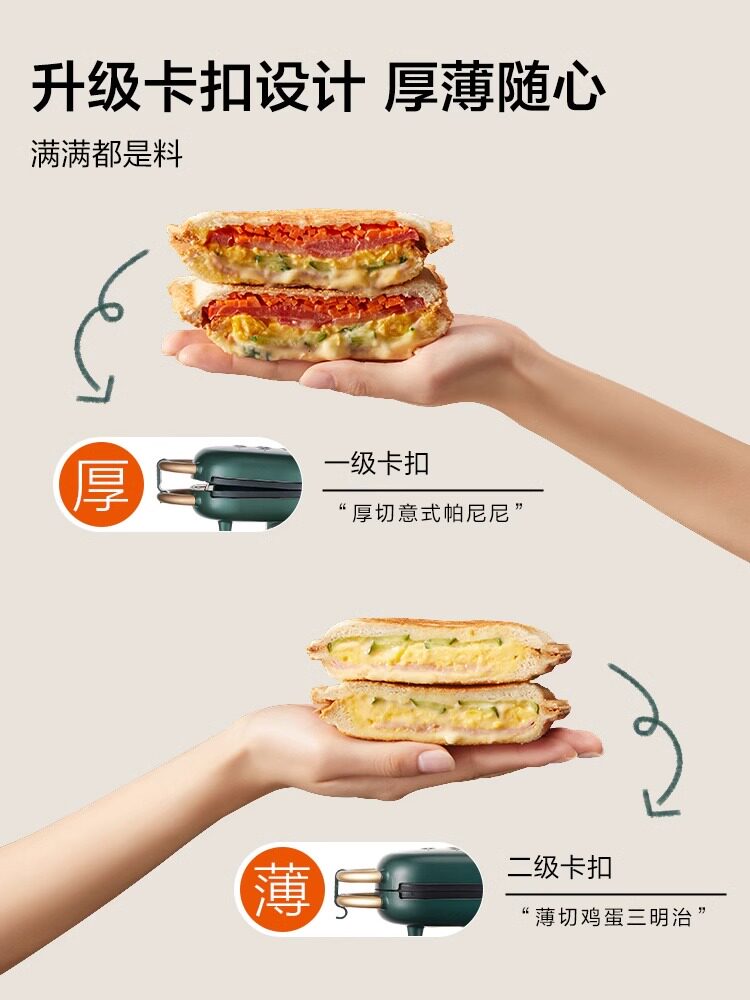 升级卡扣设计 厚薄随心

满满都是料

厚

一级卡扣

“厚切意式帕尼尼”

薄

二级卡扣

“薄切鸡蛋三明治”