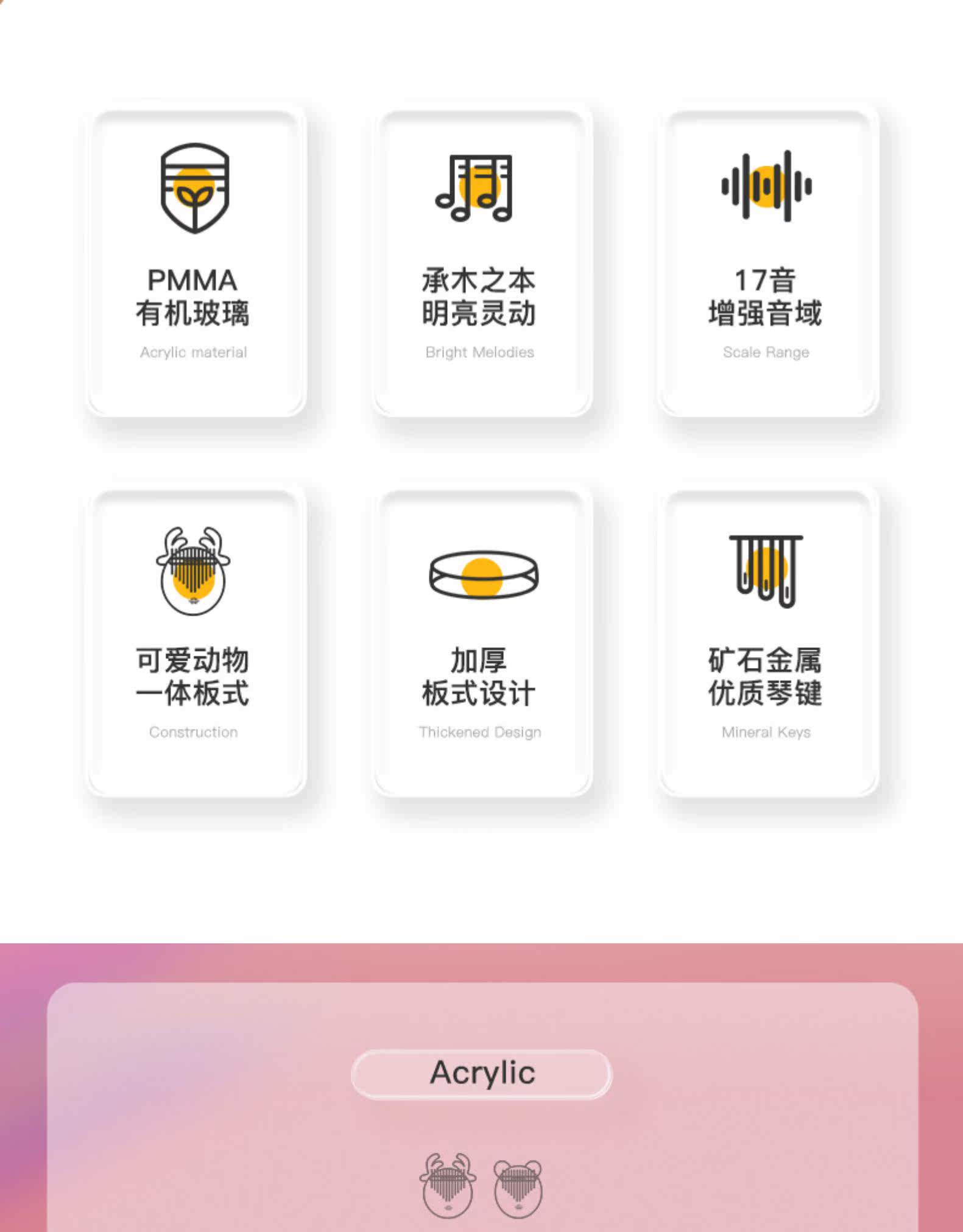 PMMA
有机玻璃
Acrylic material

承木之本
明亮灵动
Bright Melodies

17音
增强音域
Scale Range

可爱动物
一体板式
Construction

加厚
板式设计
Thickened Design

矿石金属
优质琴键
Mineral Keys

Acrylic