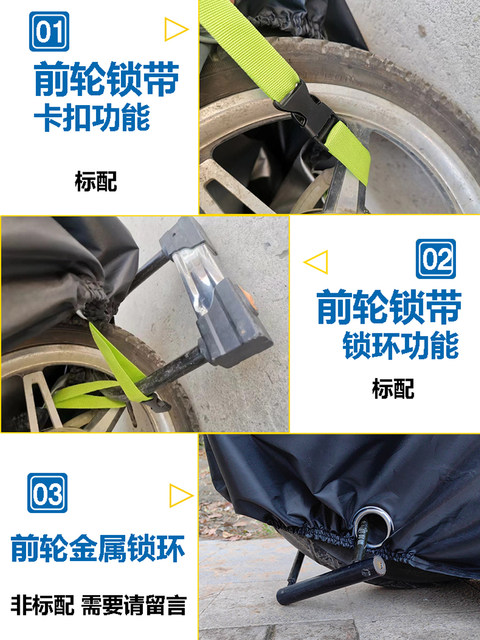 01
前轮锁带
卡扣功能

标配

02
前轮锁带
锁环功能

标配

03
前轮金属锁环

非标配 需要请留言