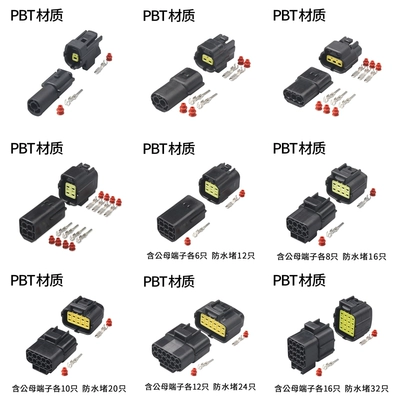 PBT材质

PBT材质

PBT材质

PBT材质

PBT材质

含公母端子各6只 防水堵12只

PBT材质

含公母端子各8只 防水堵16只

PBT材质

含公母端子各10只 防水堵20只

PBT材质

含公母端子各12只 防水堵24只

PBT材质

含公母端子各16只 防水堵32只