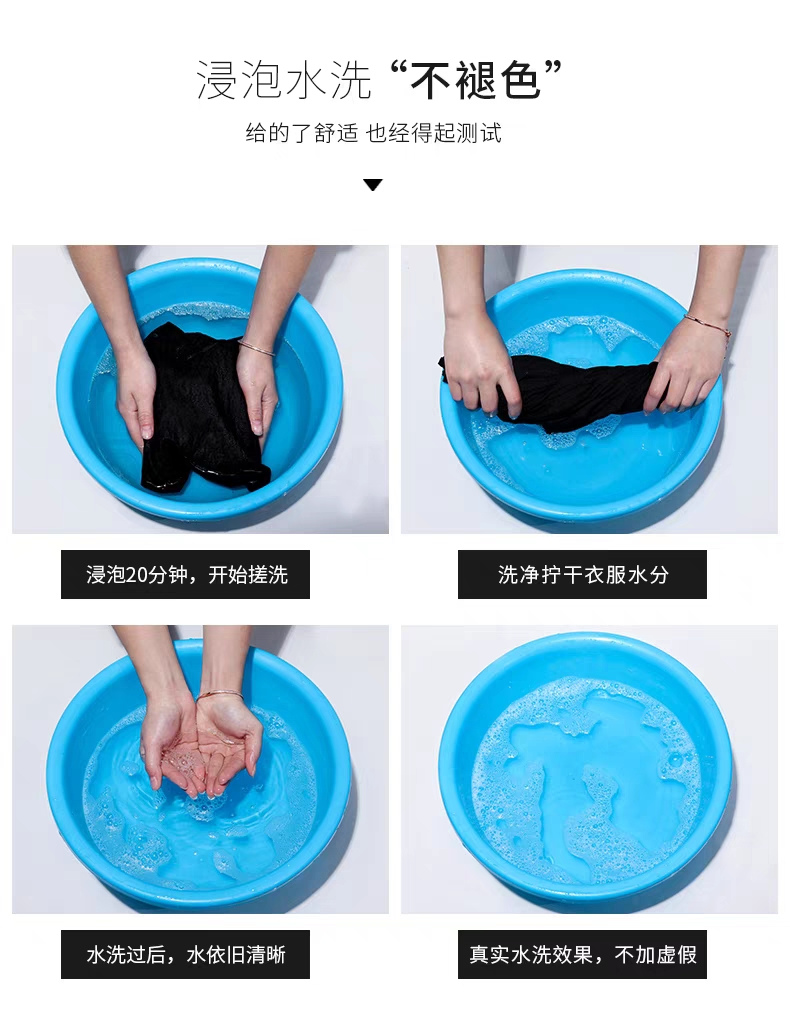 浸泡水洗“不褪色”

给的了舒适 也经得起测试

浸泡20分钟，开始搓洗

洗净拧干衣服水分

水洗过后，水依旧清晰

真实水洗效果，不加虚假