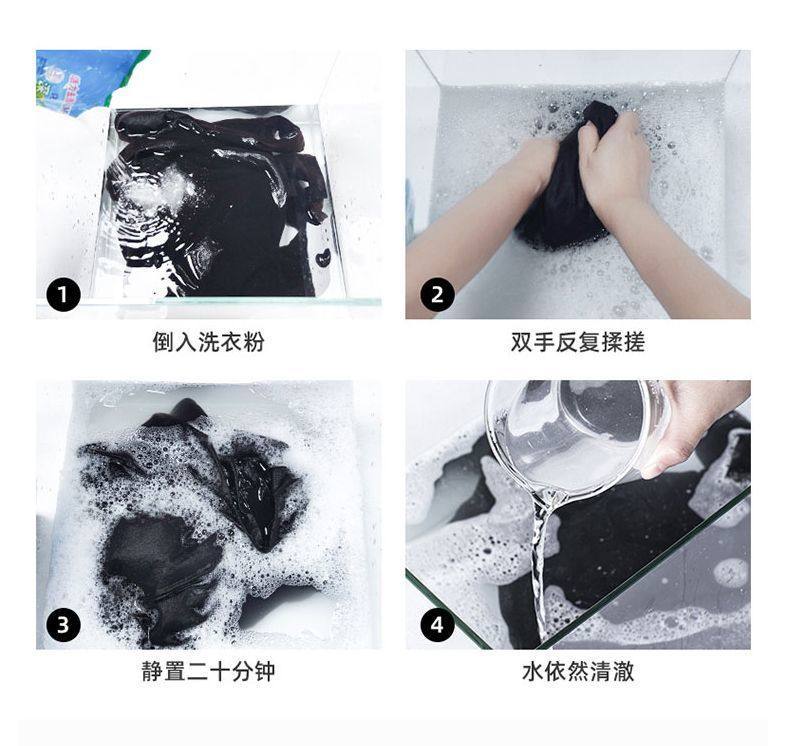 1
倒入洗衣粉

2
双手反复揉搓

3
静置二十分钟

4
水依然清澈