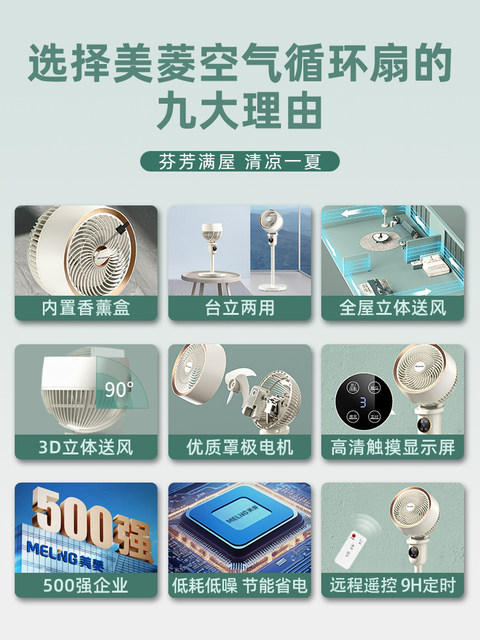 选择美菱空气循环扇的九大理由

芬芳满屋 清凉一夏

内置香薰盒

台立两用

全屋立体送风

90°

3D立体送风

优质罩极电机

3

高清触摸显示屏

500强

MELING美菱

500强企业

MELING美菱

低耗低噪 节能省电

远程遥控 9H定时