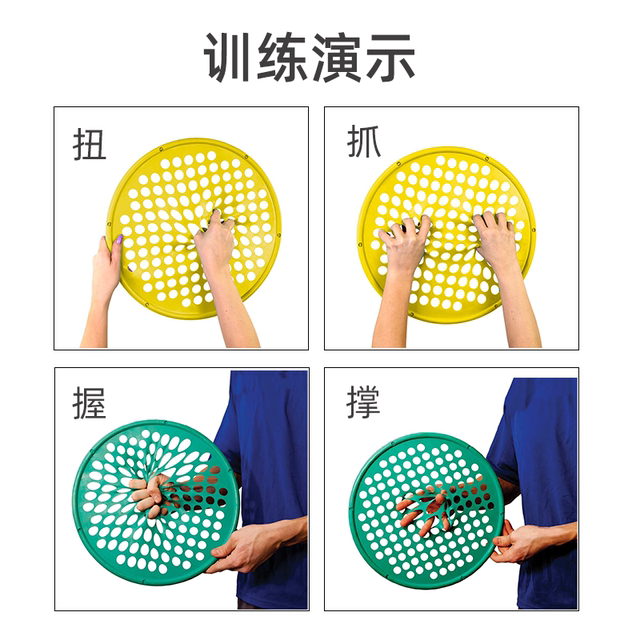 训练演示

扭

抓

握

撑