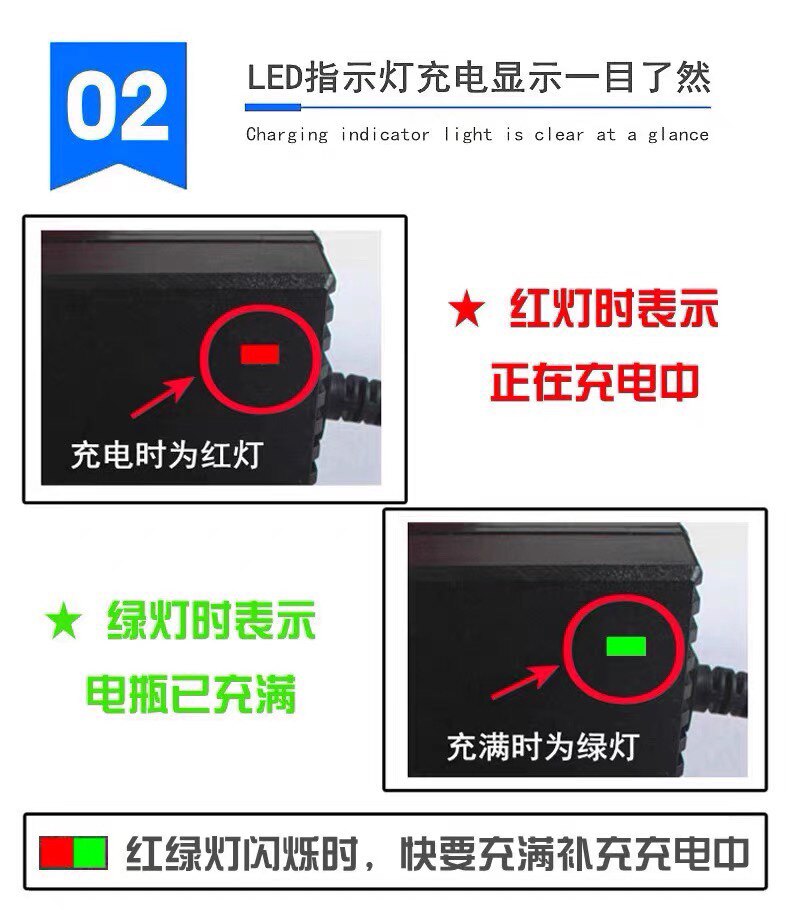 02

LED指示灯充电显示一目了然

Charging indicator light is clear at a glance

充电时为红灯

★ 红灯时表示
正在充电中

★ 绿灯时表示
电瓶已充满

充满时为绿灯

红绿灯闪烁时，快要充满补充充电中