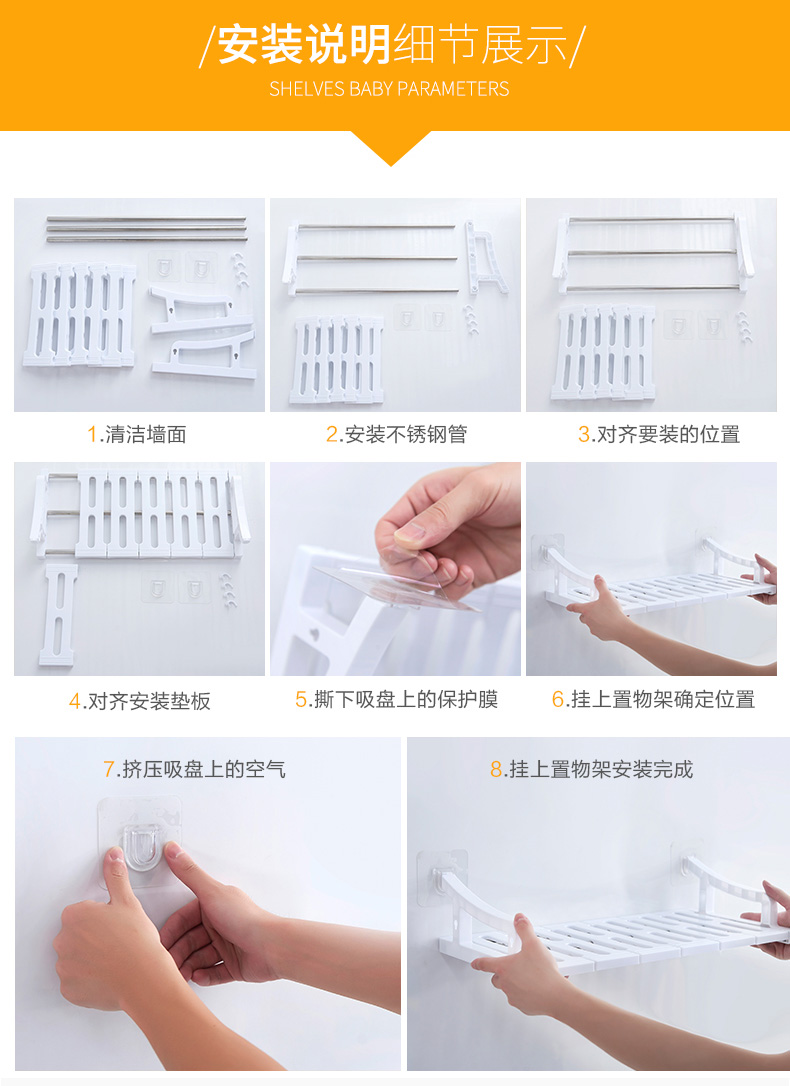 /安装说明细节展示/
SHELVES BABY PARAMETERS

1.清洁墙面

2.安装不锈钢管

3.对齐要装的位置

4.对齐安装垫板

5.撕下吸盘上的保护膜

6.挂上置物架确定位置

7.挤压吸盘上的空气

8.挂上置物架安装完成