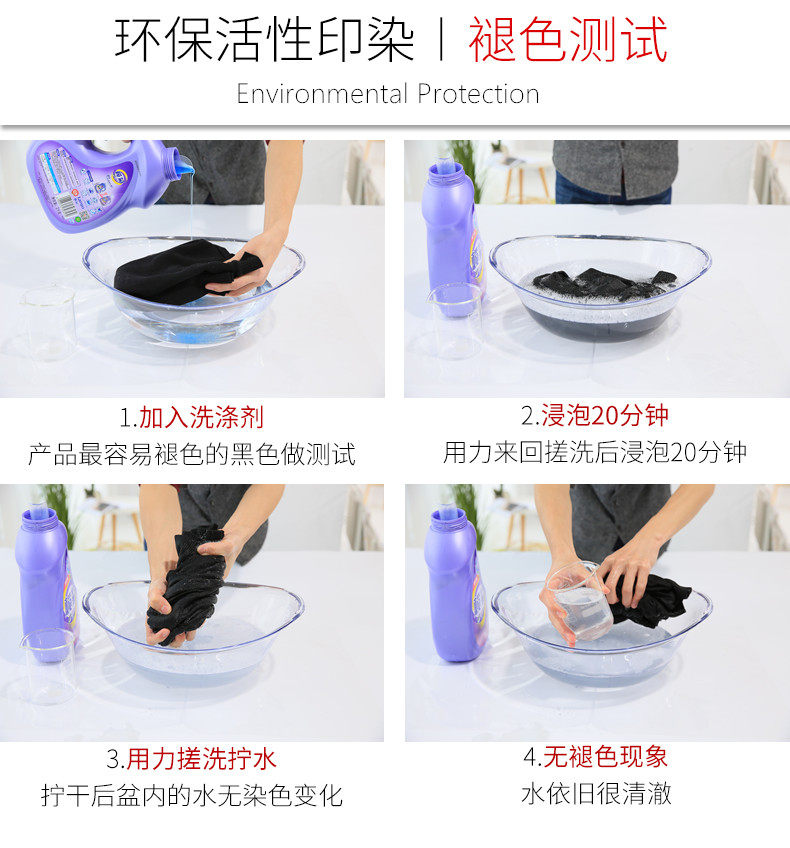 环保活性印染 | 褪色测试

Environmental Protection

1.加入洗涤剂
产品最容易褪色的黑色做测试

2.浸泡20分钟
用力来回搓洗后浸泡20分钟

3.用力搓洗拧水
拧干后盆内的水无染色变化

4.无褪色现象
水依旧很清澈