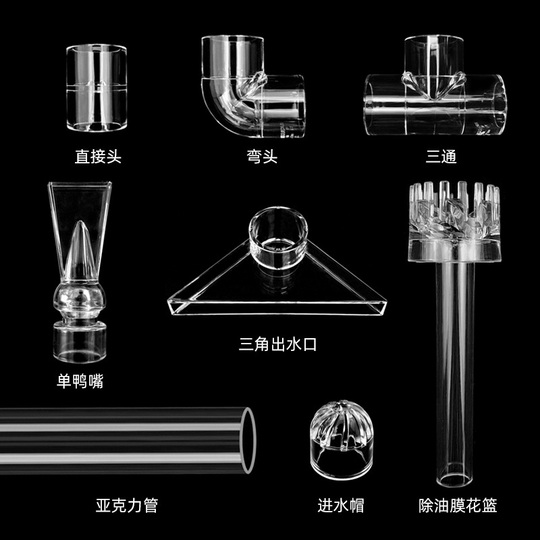 直接头

弯头

三通

三角出水口

单鸭嘴

亚克力管

进水帽

除油膜花篮