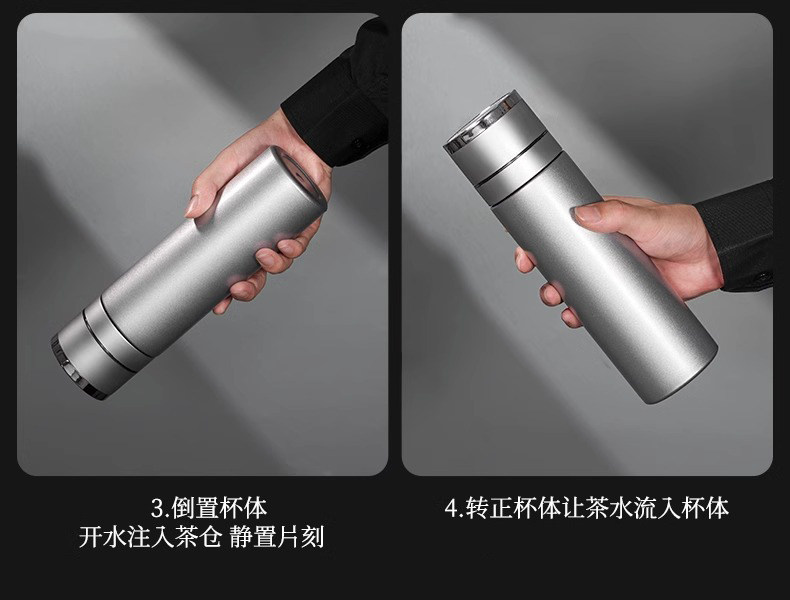 3.倒置杯体
开水注入茶仓 静置片刻

4.转正杯体让茶水流入杯体