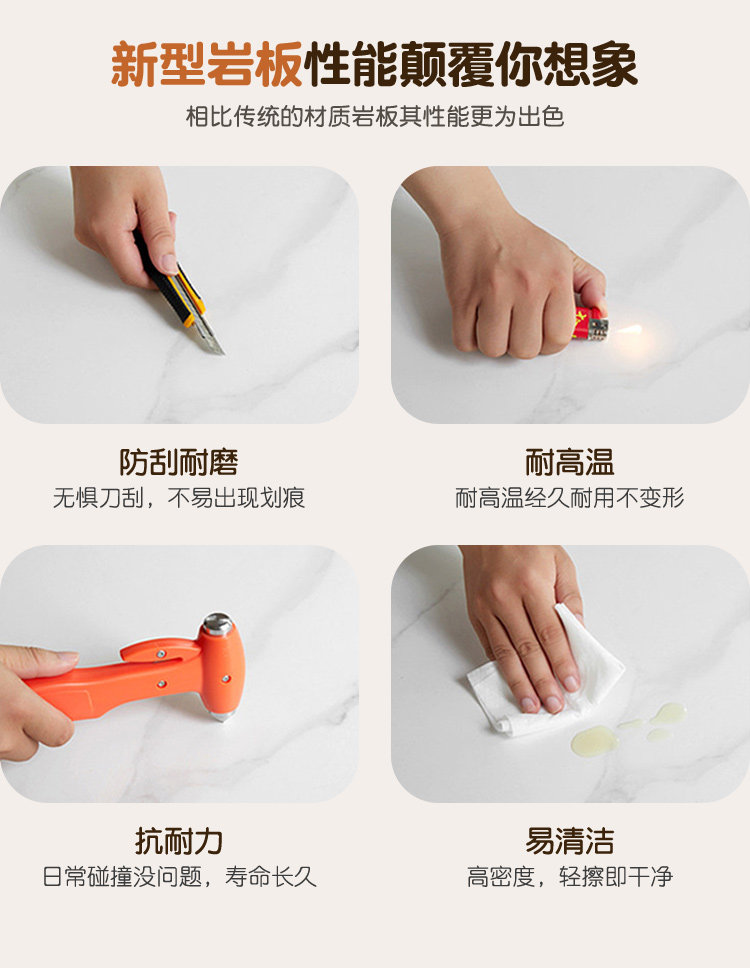 新型岩板性能颠覆你想象

相比传统的材质岩板其性能更为出色

防刮耐磨
无惧刀刮，不易出现划痕

耐高温
耐高温经久耐用不变形

抗耐力
日常碰撞没问题，寿命长久

易清洁
高密度，轻擦即干净