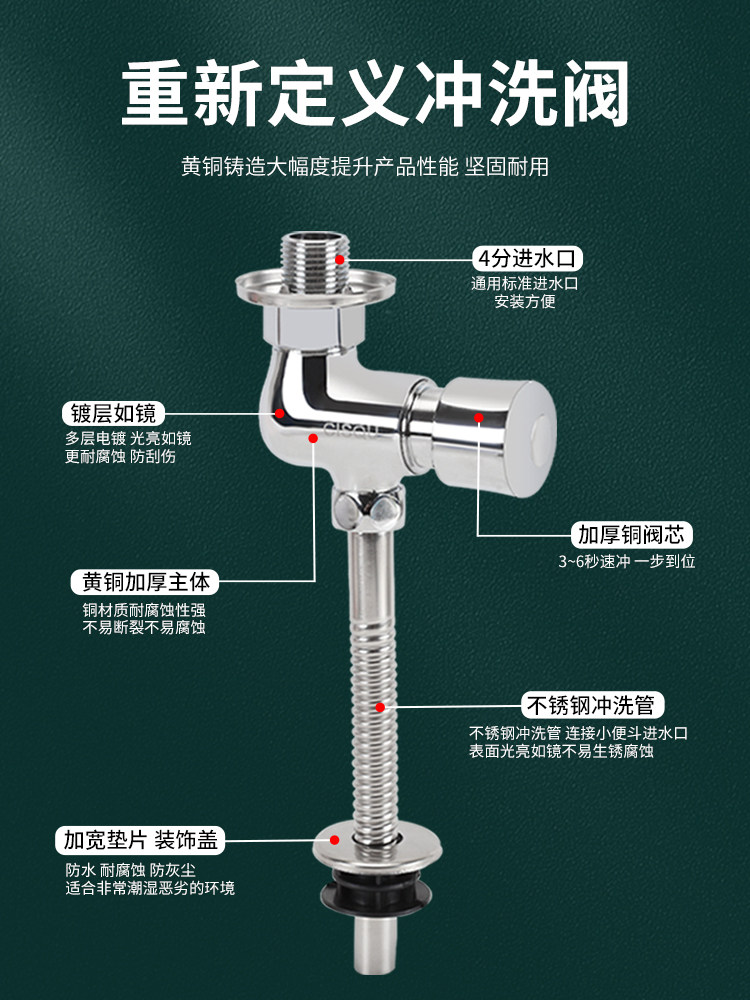 重新定义冲洗阀

黄铜铸造大幅度提升产品性能 坚固耐用

4分进水口
通用标准进水口
安装方便

镀层如镜
多层电镀 光亮如镜
更耐腐蚀 防刮伤

加厚铜阀芯
3~6秒速冲 一步到位

黄铜加厚主体
铜材质耐腐蚀性强
不易断裂不易腐蚀

不锈钢冲洗管
不锈钢冲洗管 连接小便斗进水口
表面光亮如镜不易生锈腐蚀

加宽垫片 装饰盖
防水 耐腐蚀 防灰尘
适合非常潮湿恶劣的环境