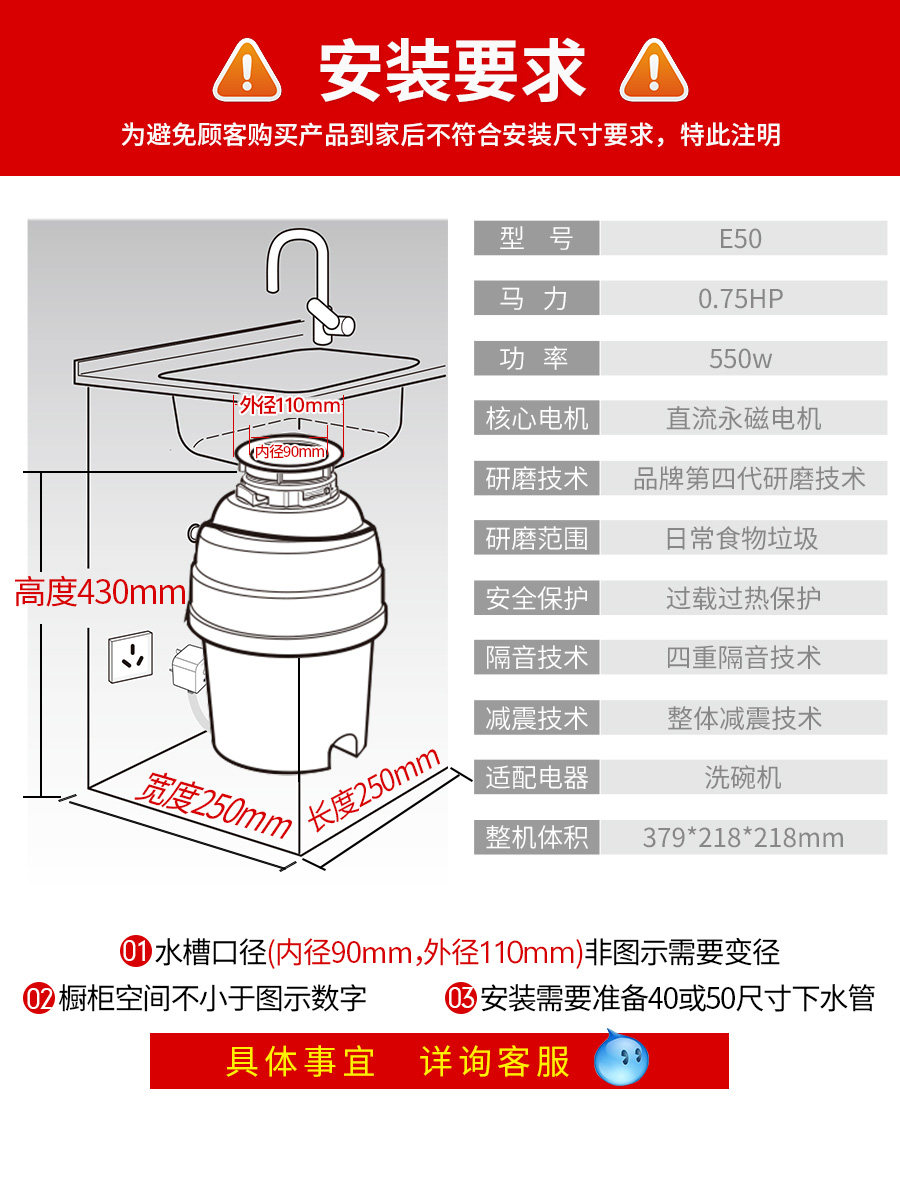 安装要求

为避免顾客购买产品到家后不符合安装尺寸要求，特此注明

外径110mm
内径90mm
高度430mm
宽度250mm
长度250mm

| 型 号 | E50 |
|---|---|
| 马 力 | 0.75HP |
| 功 率 | 550w |
| 核心电机 | 直流永磁电机 |
| 研磨技术 | 品牌第四代研磨技术 |
| 研磨范围 | 日常食物垃圾 |
| 安全保护 | 过载过热保护 |
| 隔音技术 | 四重隔音技术 |
| 减震技术 | 整体减震技术 |
| 适配电器 | 洗碗机 |
| 整机体积 | 379*218*218mm |

01 水槽口径(内径90mm,外径110mm)非图示需要变径
02 橱柜空间不小于图示数字
03 安装需要准备40或50尺寸下水管

具体事宜 详询客服