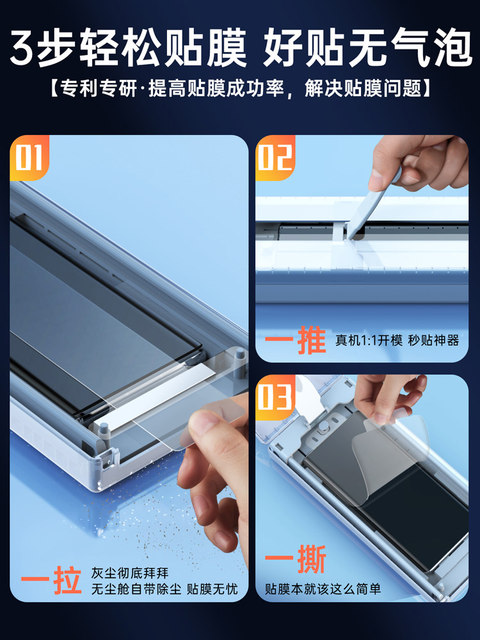 3步轻松贴膜 好贴无气泡
【专利专研·提高贴膜成功率，解决贴膜问题】

01
一拉 灰尘彻底拜拜
无尘舱自带除尘 贴膜无忧

02
一推 真机1:1开模 秒贴神器

03
一撕
贴膜本就该这么简单