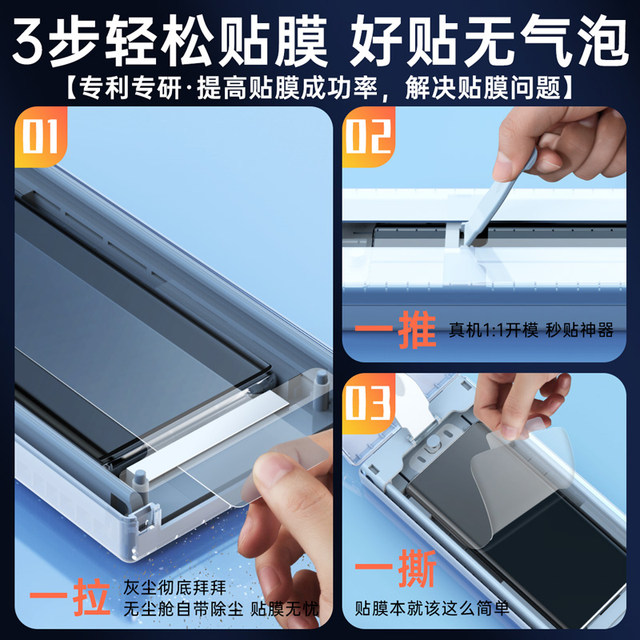 3步轻松贴膜 好贴无气泡
【专利专研·提高贴膜成功率，解决贴膜问题】

01
一拉 灰尘彻底拜拜
无尘舱自带除尘 贴膜无忧

02
一推 真机1:1开模 秒贴神器

03
一撕 贴膜本就该这么简单