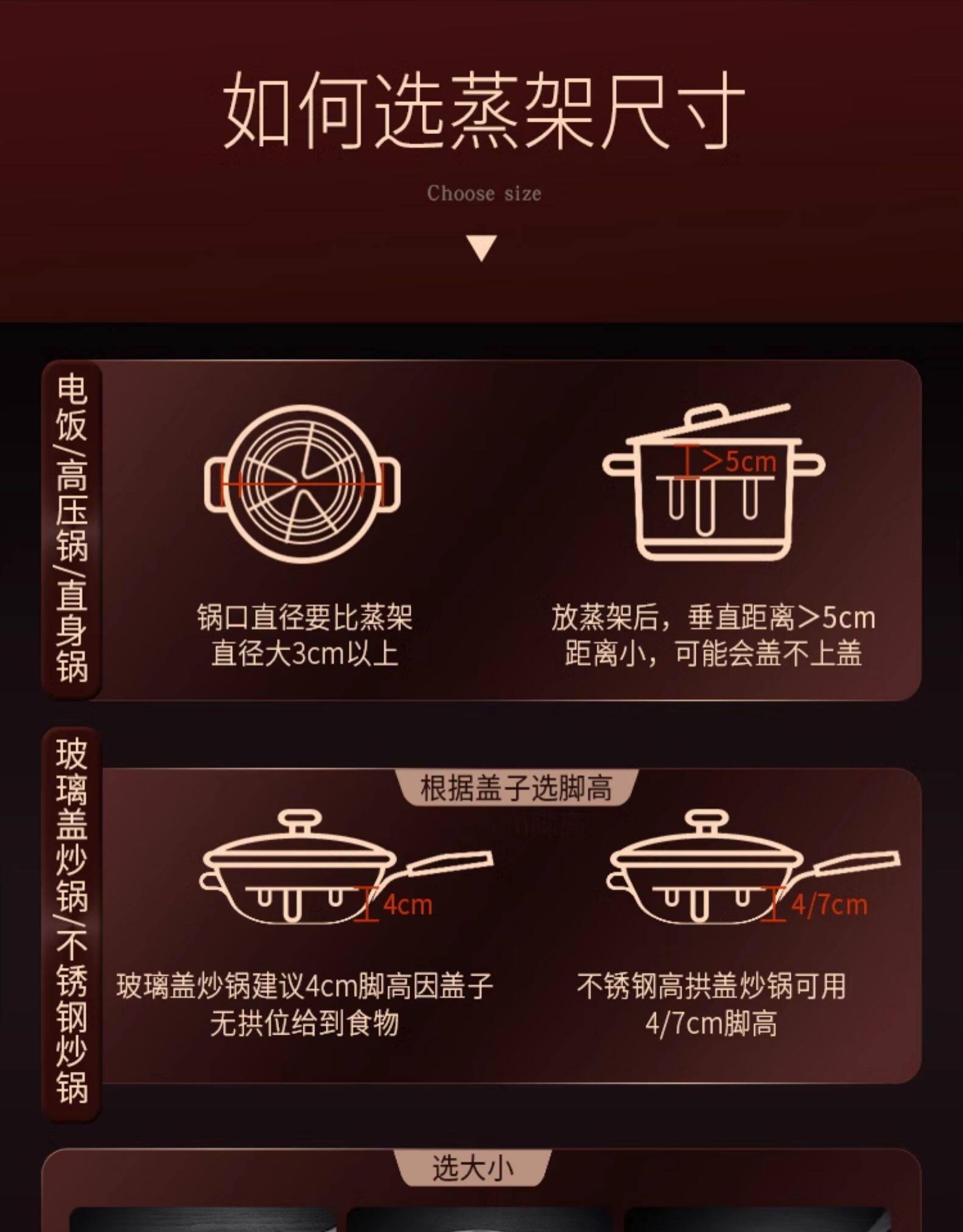 如何选蒸架尺寸

Choose size

电饭/高压锅/直身锅

>5cm

锅口直径要比蒸架直径大3cm以上

放蒸架后，垂直距离>5cm
距离小，可能会盖不上盖

玻璃盖炒锅/不锈钢炒锅

根据盖子选脚高

4cm

4/7cm

玻璃盖炒锅建议4cm脚高因盖子无拱位给到食物

不锈钢高拱盖炒锅可用4/7cm脚高

选大小