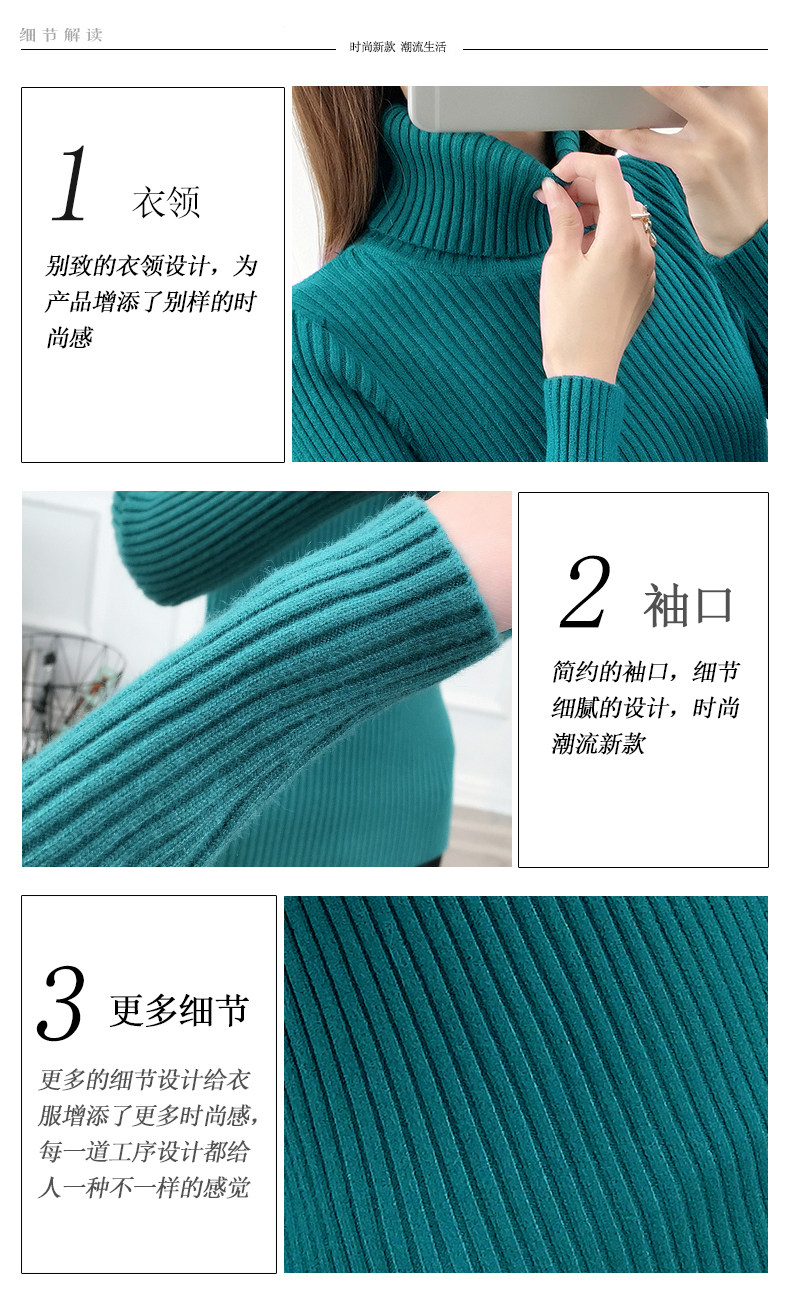 细节解读

时尚新款 潮流生活

1 衣领

别致的衣领设计，为产品增添了别样的时尚感

2 袖口

简约的袖口，细节细腻的设计，时尚潮流新款

3 更多细节

更多的细节设计给衣服增添了更多时尚感，每一道工序设计都给人一种不一样的感觉