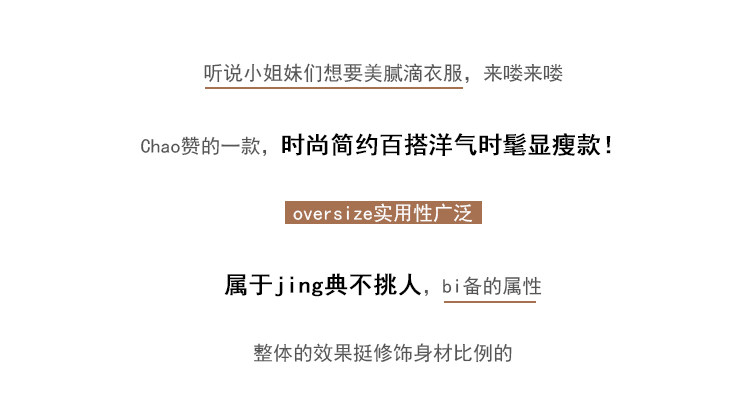 听说小姐妹们想要美腻滴衣服，来喽来喽

Chao赞的一款，时尚简约百搭洋气时髦显瘦款！

oversize实用性广泛

属于jing典不挑人，bi备的属性

整体的效果挺修饰身材比例的