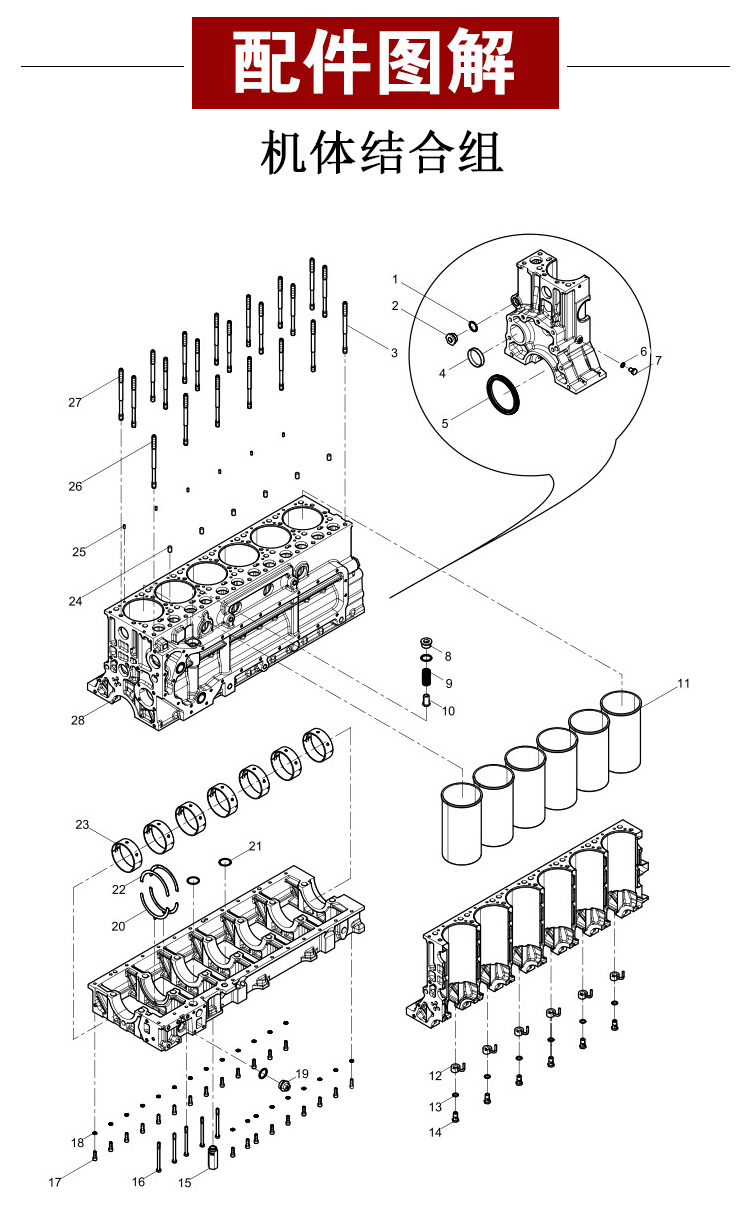 配件图解

机体结合组

1
2
3
4
5
6
7
27
26
25
24
28
8
9
10
11
23
22
21
20
19
18
17
16
15
12
13
14